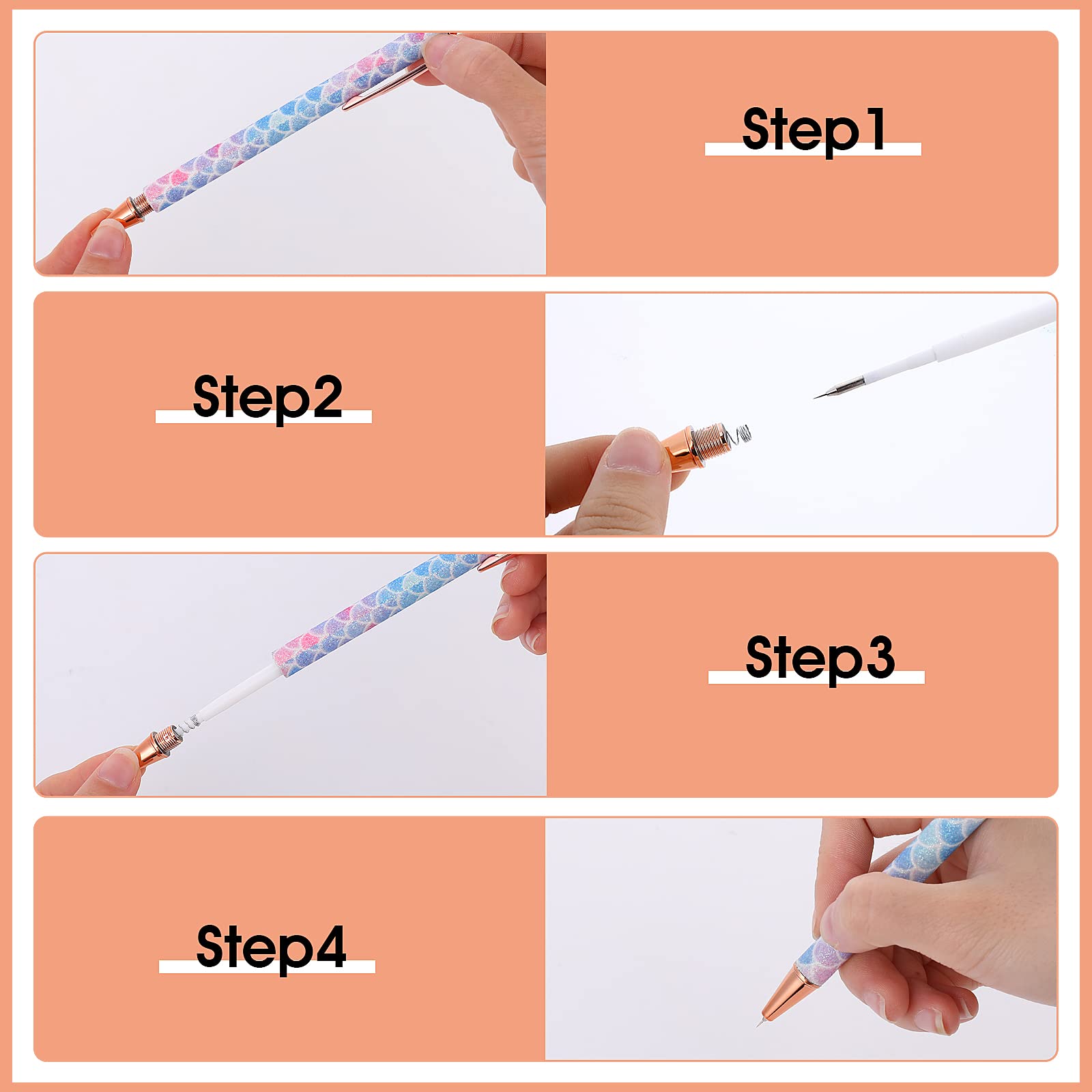 Step1

Step2

Step3

Step4