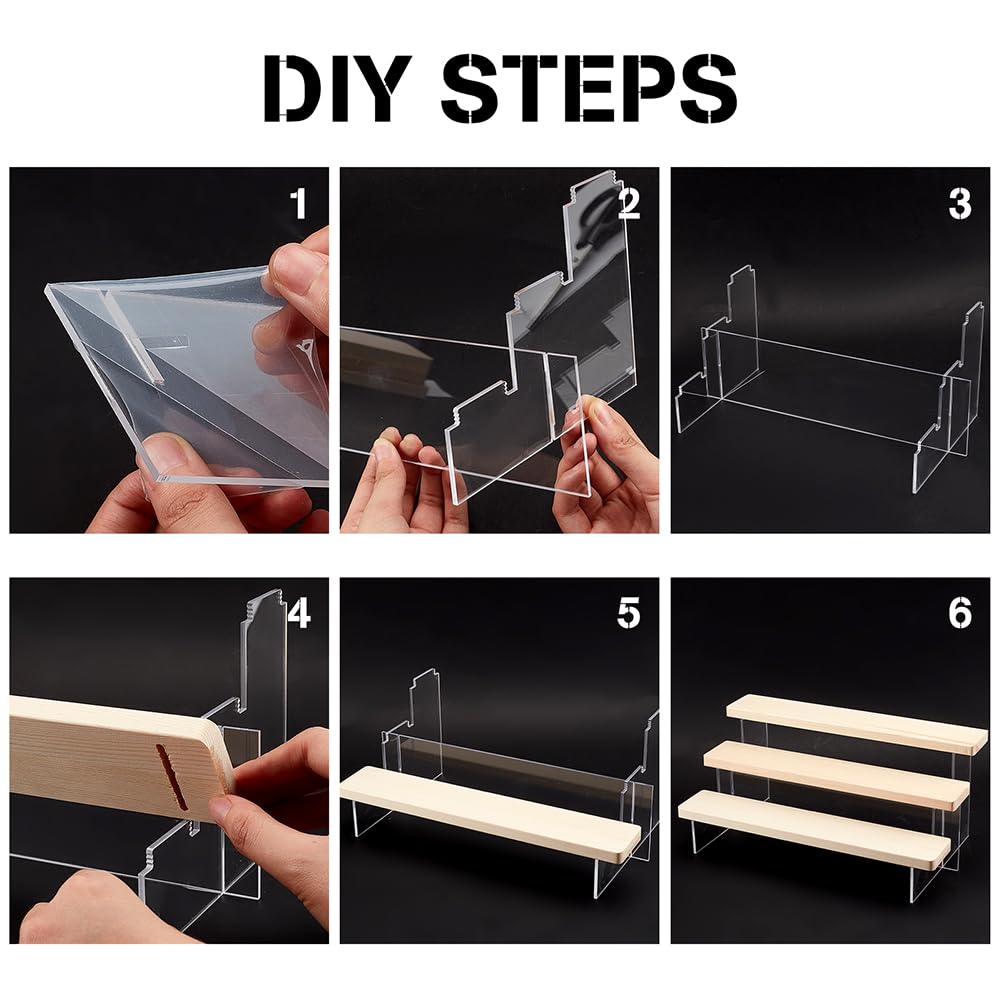 DIY STEPS

1

2

3

4

5

6