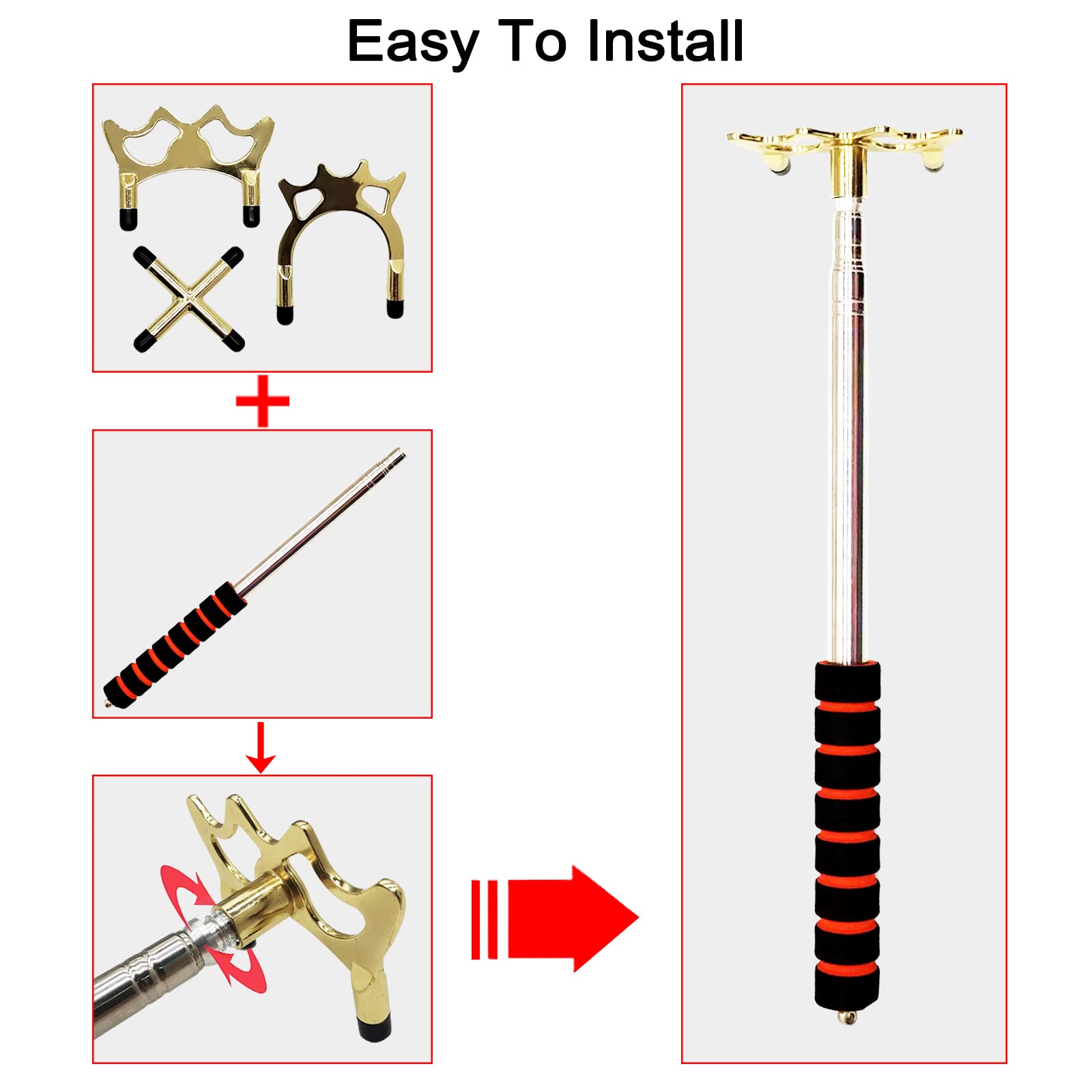 Easy To Install