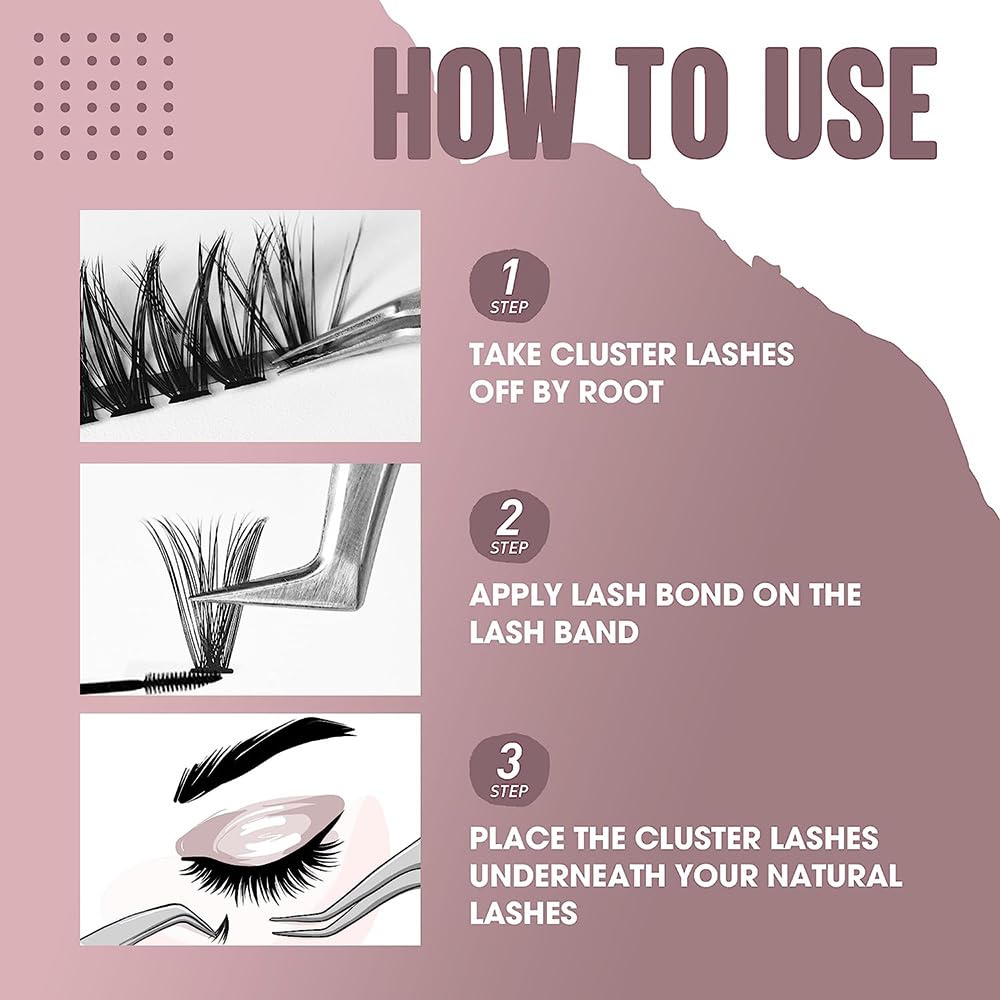 HOW TO USE

1
STEP

TAKE CLUSTER LASHES OFF BY ROOT

2
STEP

APPLY LASH BOND ON THE LASH BAND

3
STEP

PLACE THE CLUSTER LASHES UNDERNEATH YOUR NATURAL LASHES