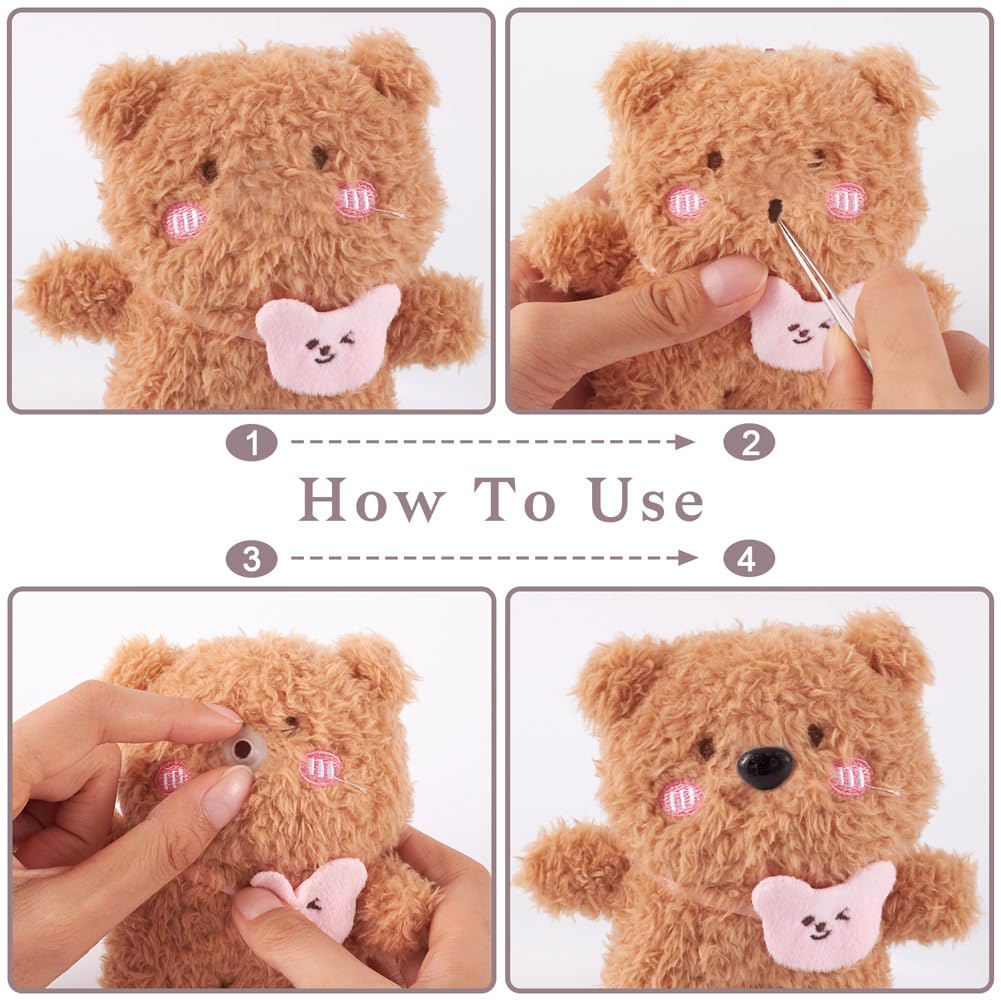 1
2
How To Use
3
4