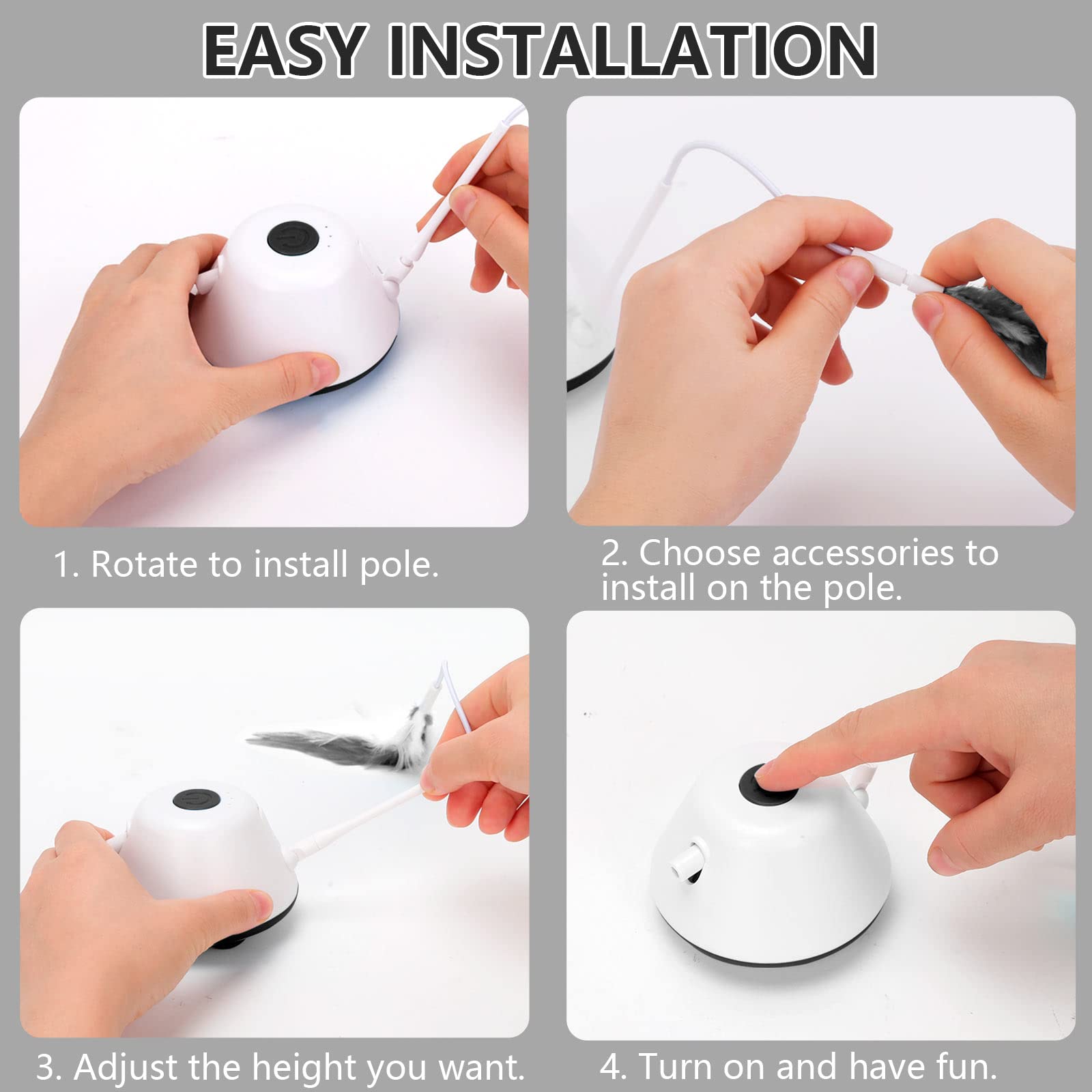 EASY INSTALLATION

1. Rotate to install pole.

2. Choose accessories to install on the pole.

3. Adjust the height you want.

4. Turn on and have fun.