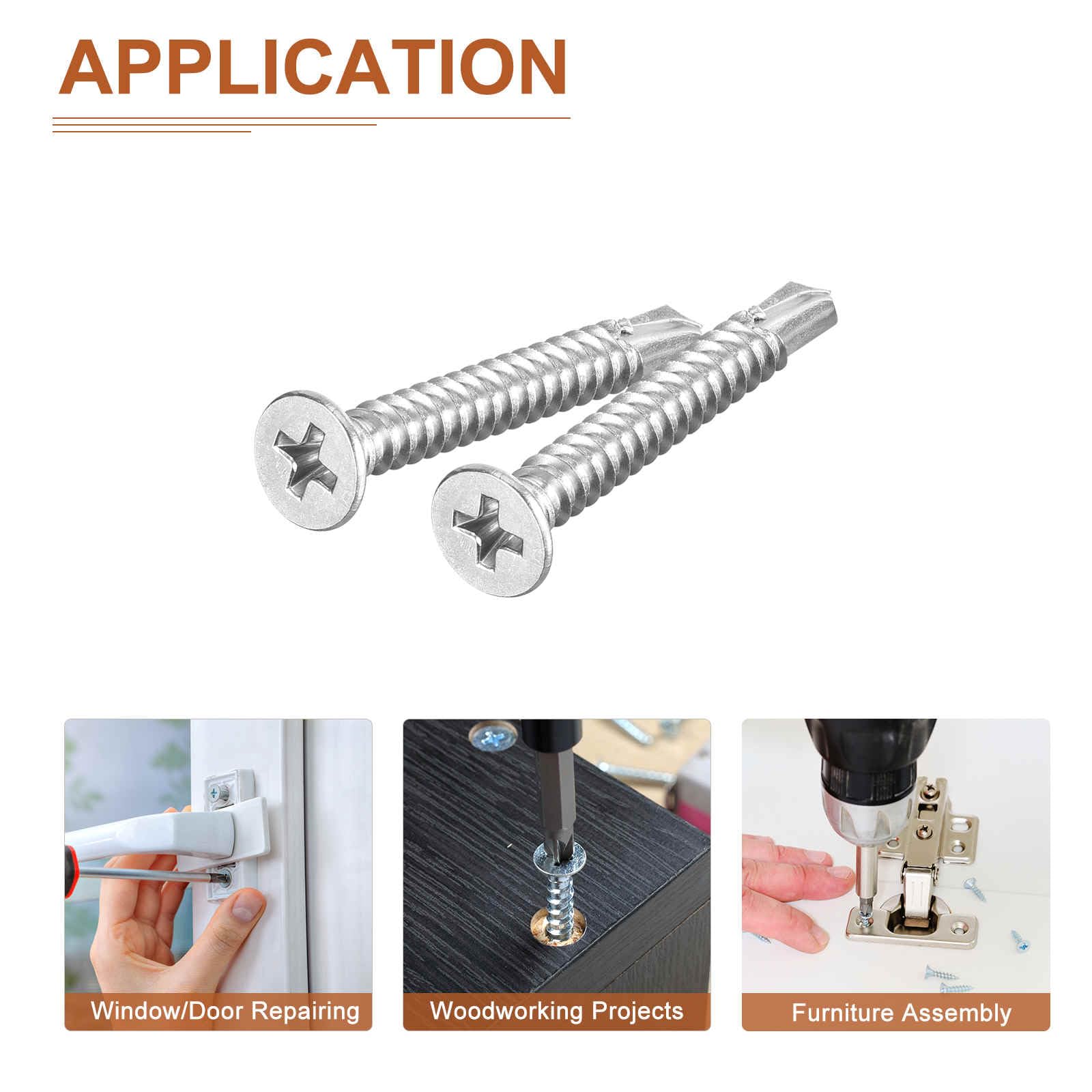 APPLICATION

Window/Door Repairing

Woodworking Projects

Furniture Assembly