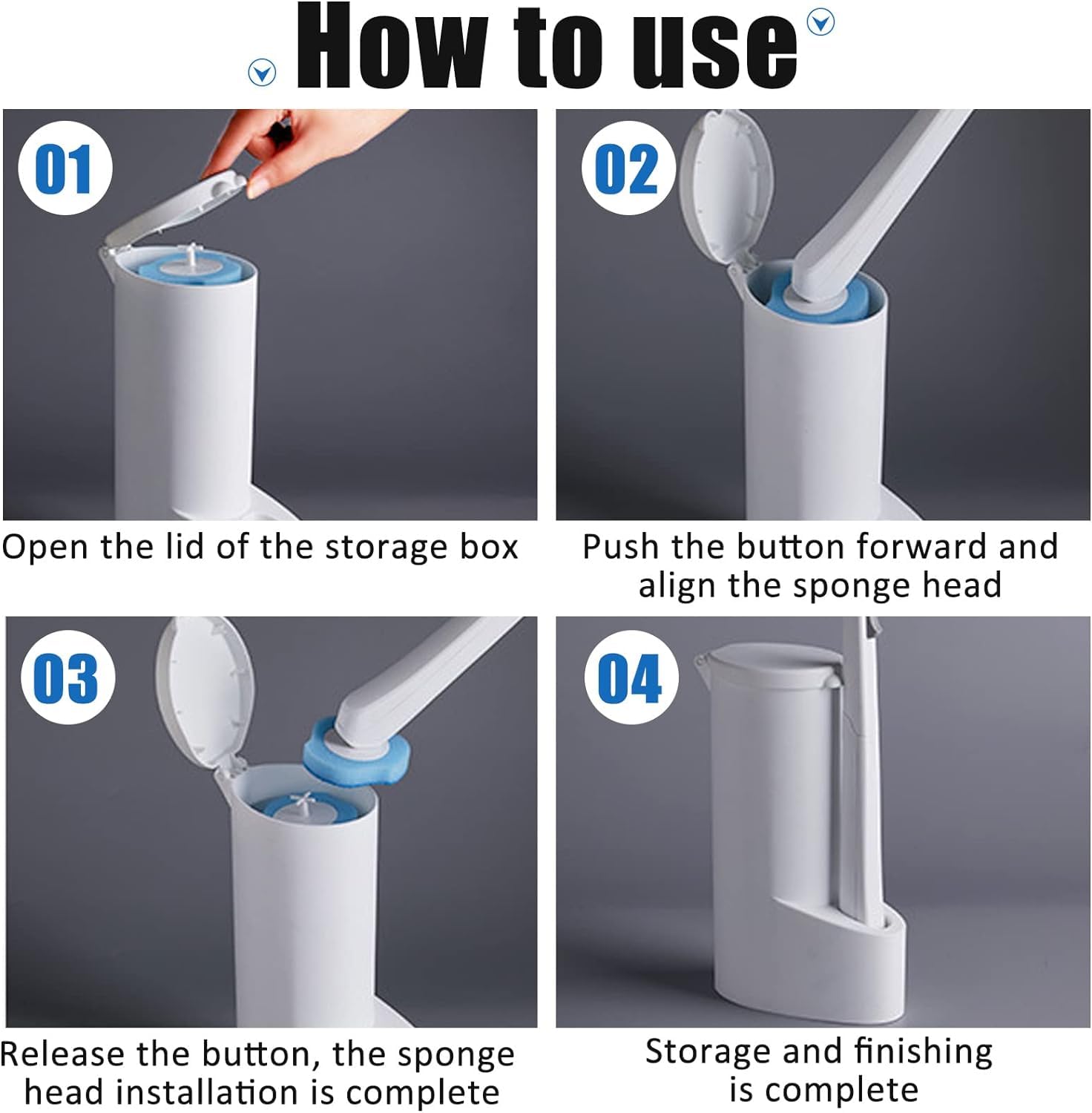 How to use

01

Open the lid of the storage box

02

Push the button forward and align the sponge head

03

Release the button, the sponge head installation is complete

04

Storage and finishing is complete