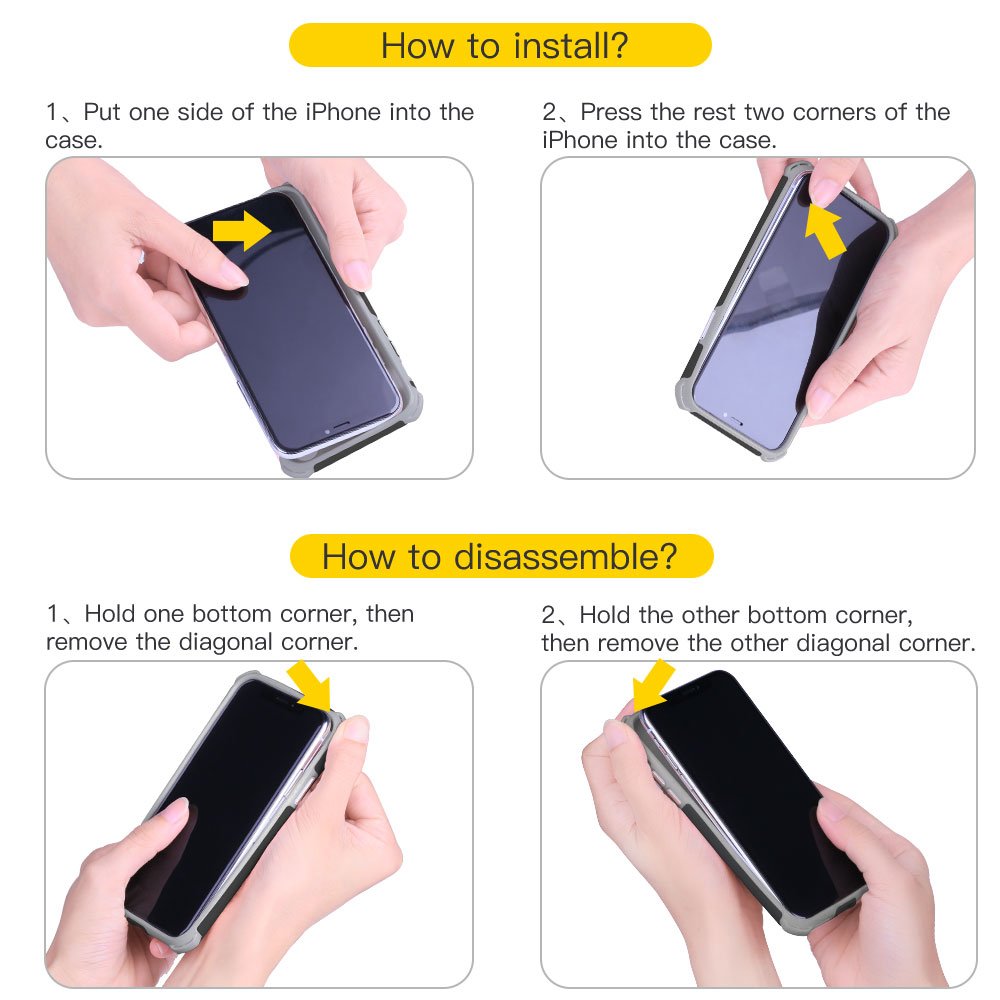 How to install?

1、Put one side of the iPhone into the case.

2、Press the rest two corners of the iPhone into the case.

How to disassemble?

1、Hold one bottom corner, then remove the diagonal corner.

2、Hold the other bottom corner, then remove the other diagonal corner.