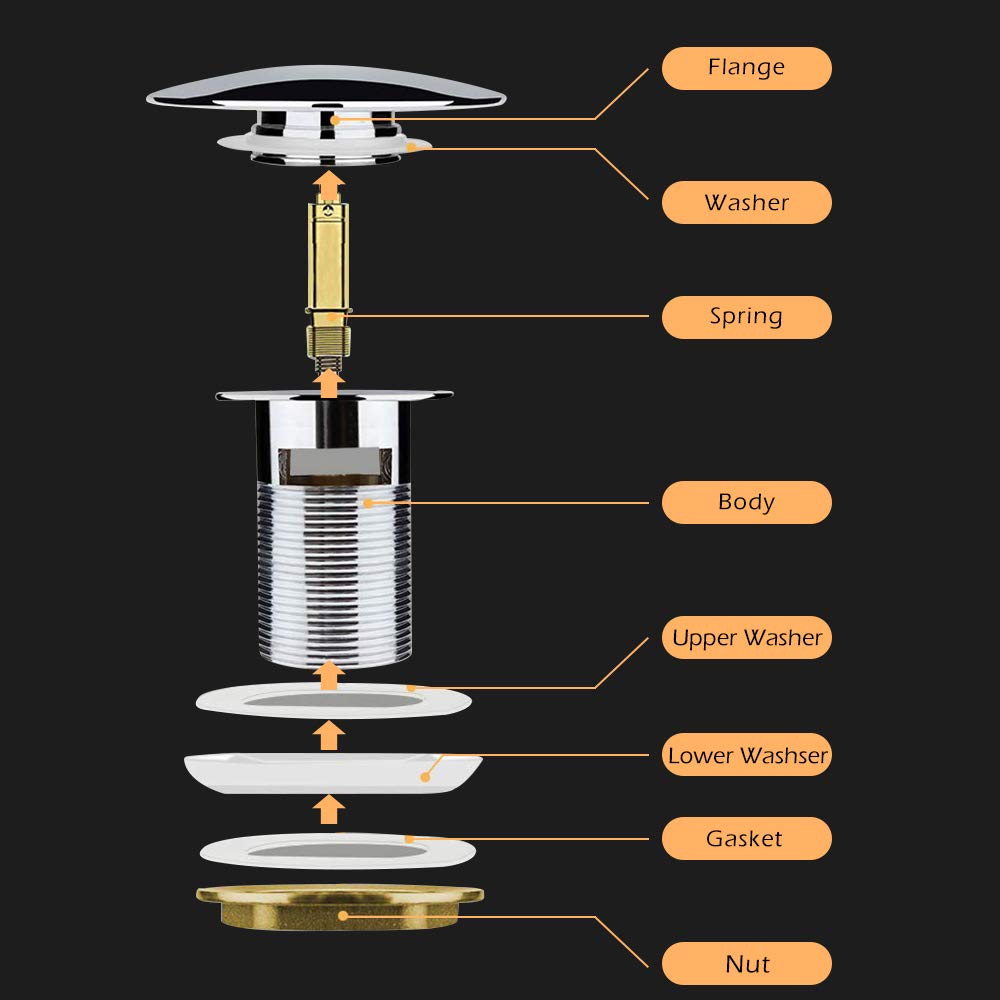 Flange

Washer

Spring

Body

Upper Washer

Lower Washser

Gasket

Nut