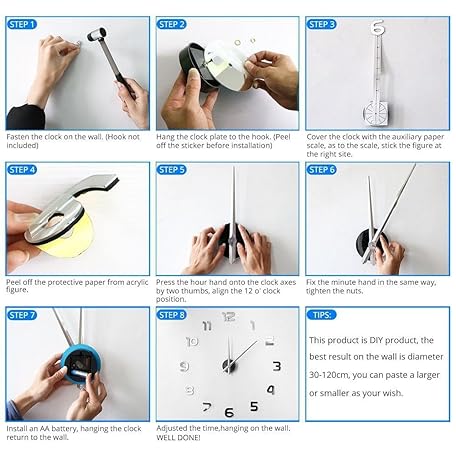 STEP 1

Fasten the clock on the wall. (Hook not included)

STEP 2

Hang the clock plate to the hook. (Peel off the sticker before installation)

STEP 3

6

Cover the clock with the auxiliary paper scale, as to the scale, stick the figure at the right site.

STEP 4

Peel off the protective paper from acrylic figure.

STEP 5

Press the hour hand onto the clock axes by two thumbs, align the 12 o' clock position.

STEP 6

Fix the minute hand in the same way, tighten the nuts.

STEP 7

Install an AA battery, hanging the clock return to the wall.

STEP 8

12 1 2 3 4 5 6 7 8 9 10 11

Adjusted the time,hanging on the wall. WELL DONE!

TIPS:

This product is DIY product, the best result on the wall is diameter 30-120cm, you can paste a larger or smaller as your wish.