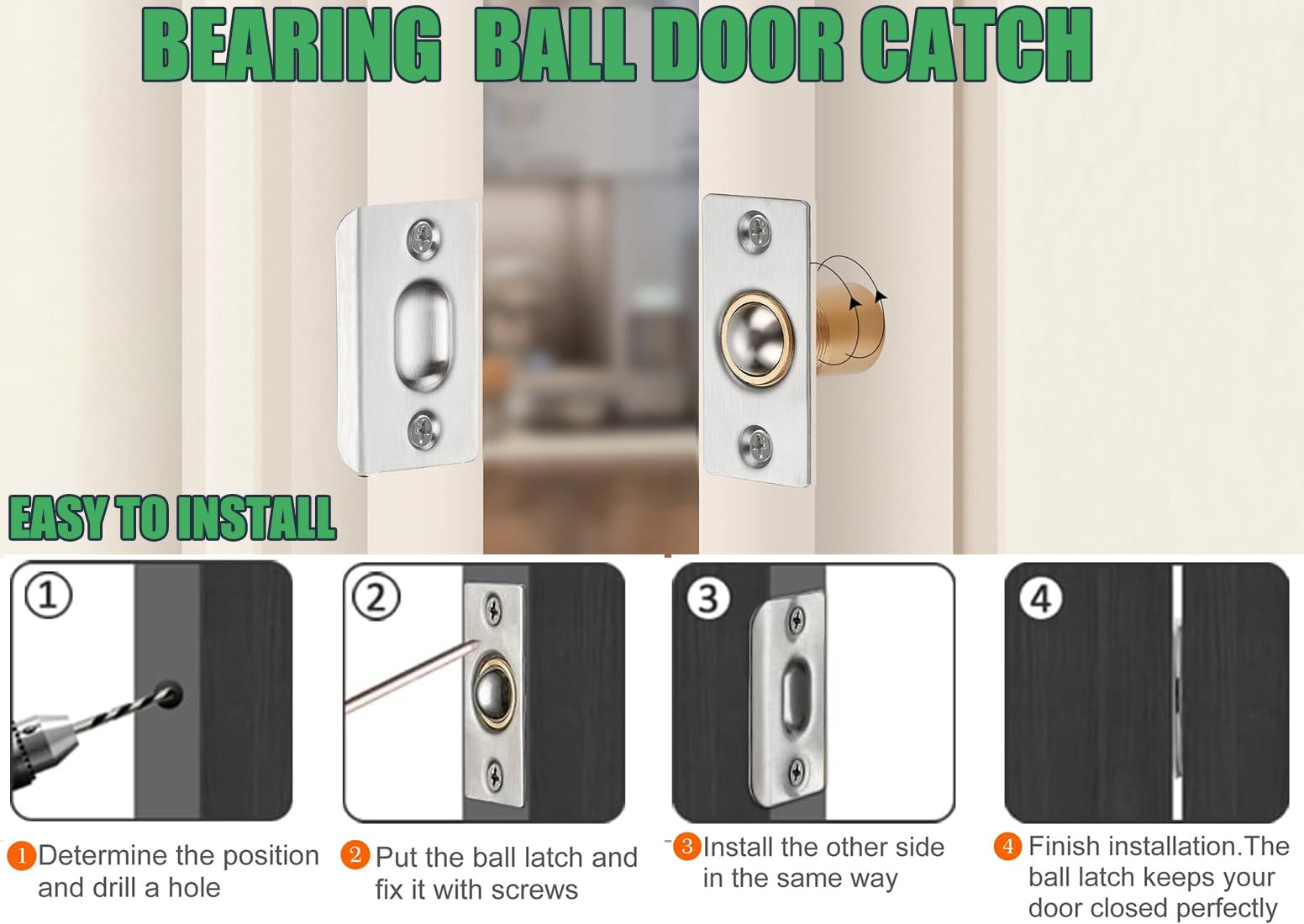 BEARING BALL DOOR CATCH

EASY TO INSTALL

①

②

③

④

1 Determine the position and drill a hole

2 Put the ball latch and fix it with screws

3 Install the other side in the same way

4 Finish installation.The ball latch keeps your door closed perfectly