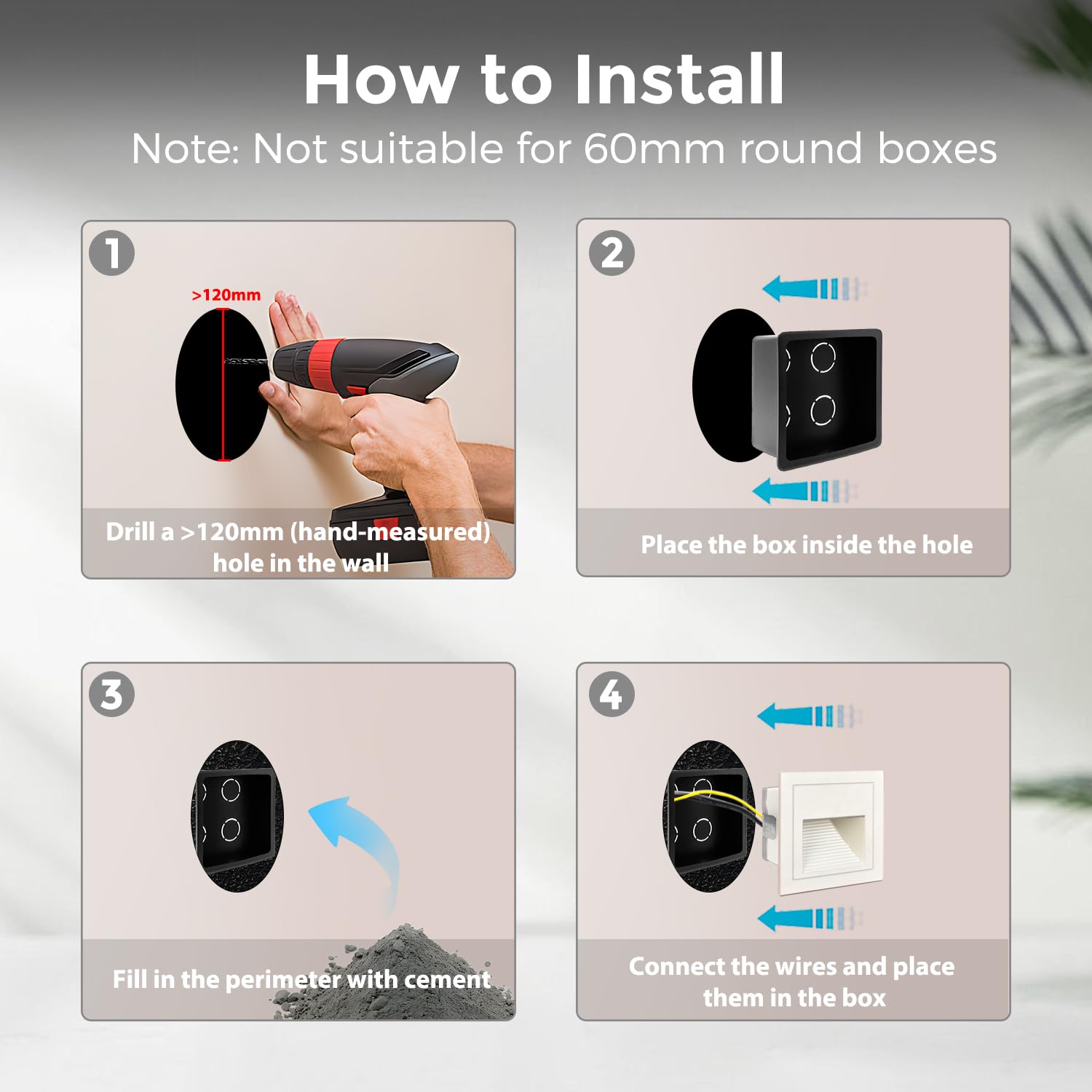 How to Install

Note: Not suitable for 60mm round boxes

1

>120mm

Drill a >120mm (hand-measured) hole in the wall

2

Place the box inside the hole

3

Fill in the perimeter with cement

4

Connect the wires and place them in the box