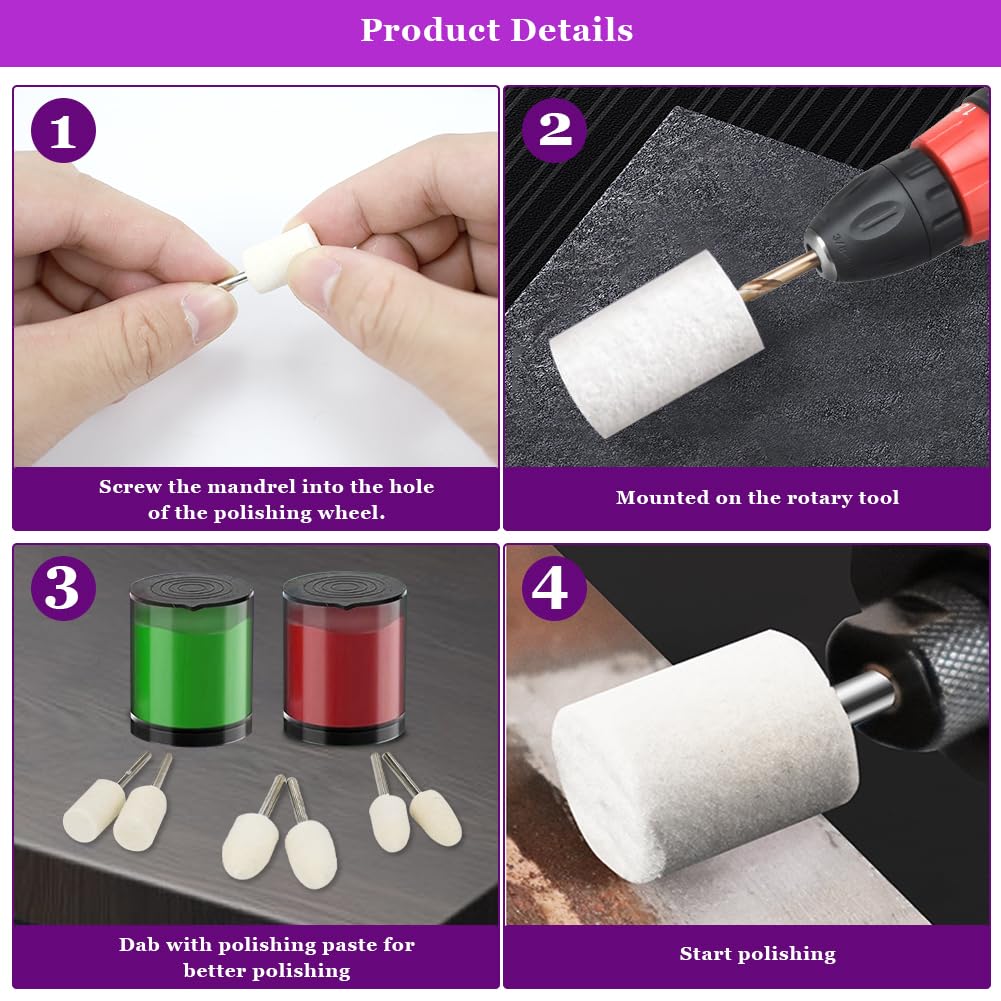 Product Details

1

Screw the mandrel into the hole of the polishing wheel.

2

Mounted on the rotary tool

3

Dab with polishing paste for better polishing

4

Start polishing