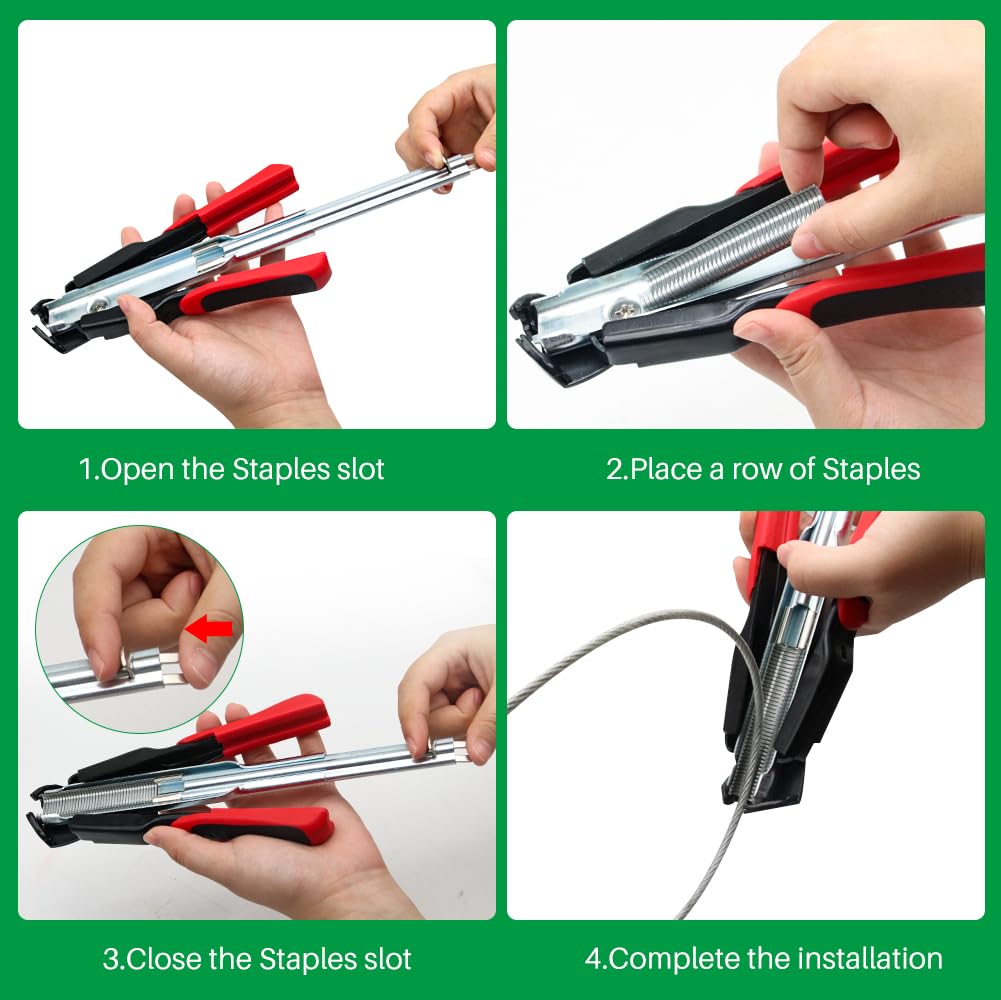 1.Open the Staples slot

2.Place a row of Staples

3.Close the Staples slot

4.Complete the installation