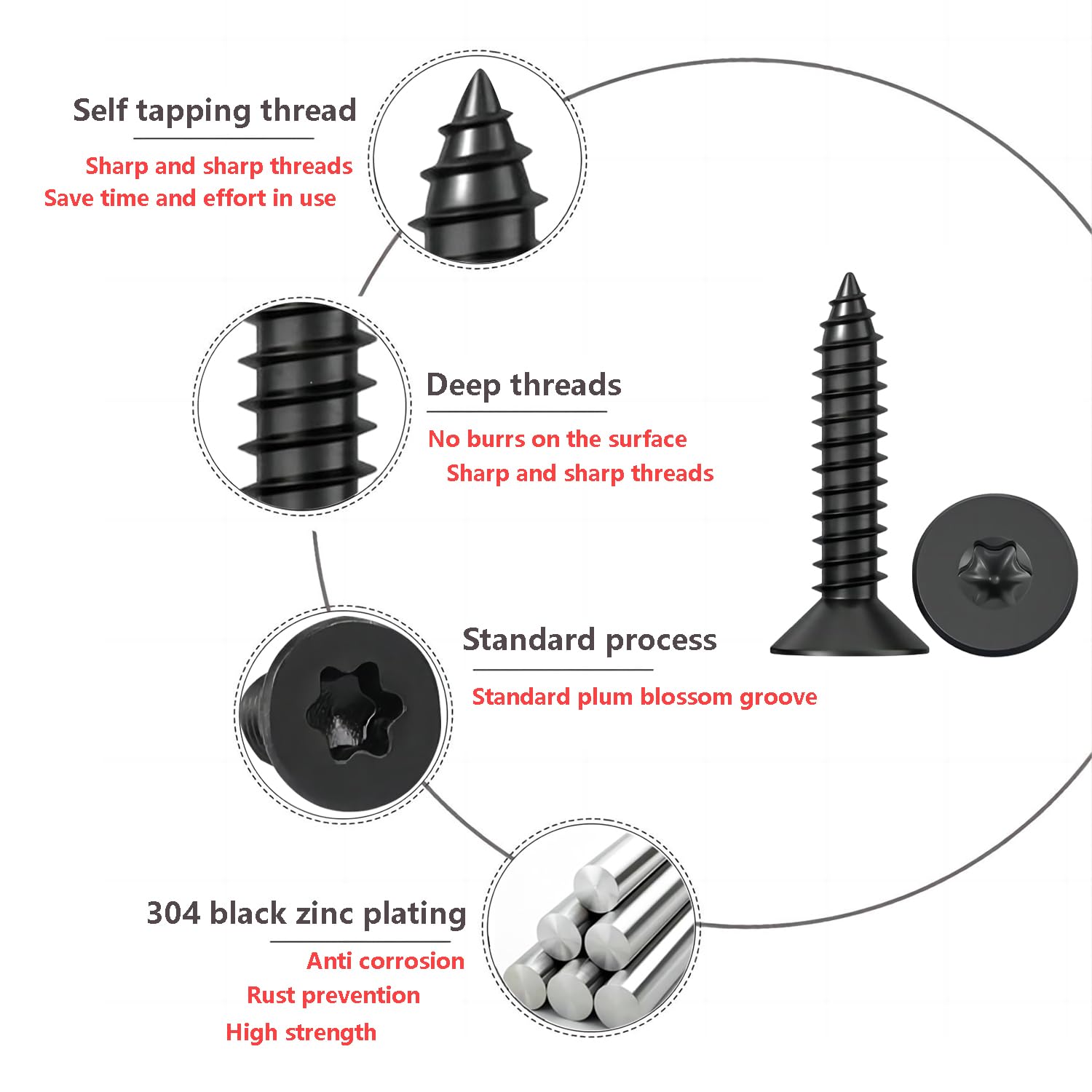 Self tapping thread

Sharp and sharp threads
Save time and effort in use

Deep threads

No burrs on the surface
Sharp and sharp threads

Standard process

Standard plum blossom groove

304 black zinc plating

Anti corrosion
Rust prevention
High strength