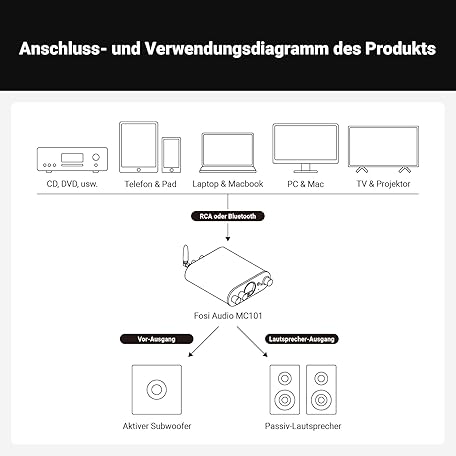 Anschluss- und Verwendungsdiagramm des Produkts

CD, DVD, usw.

Telefon & Pad

Laptop & Macbook

PC & Mac

TV & Projektor

RCA oder Bluetooth

Fosi Audio MC101

Vor-Ausgang

Lautsprecher-Ausgang

Aktiver Subwoofer

Passiv-Lautsprecher