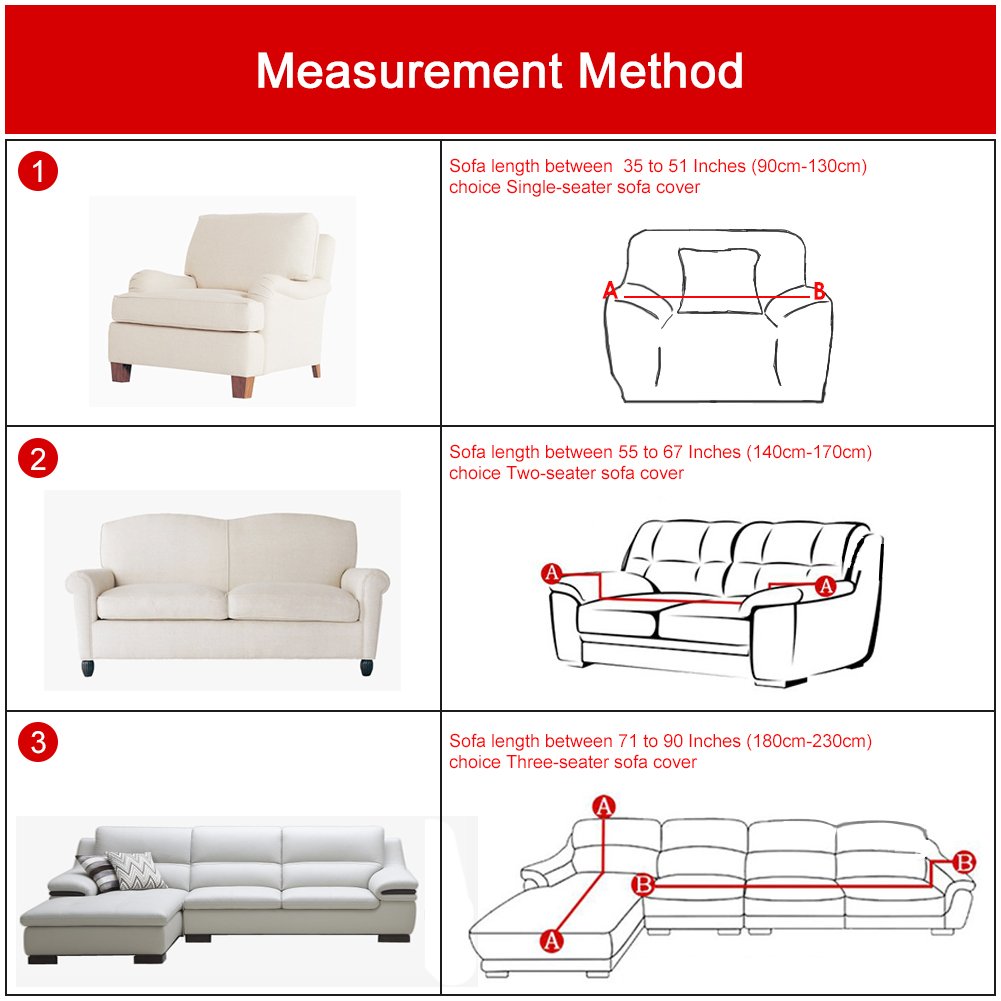 Measurement Method

1

Sofa length between 35 to 51 Inches (90cm-130cm)
choice Single-seater sofa cover

A B

2

Sofa length between 55 to 67 Inches (140cm-170cm)
choice Two-seater sofa cover

A A

3

Sofa length between 71 to 90 Inches (180cm-230cm)
choice Three-seater sofa cover

A B B A