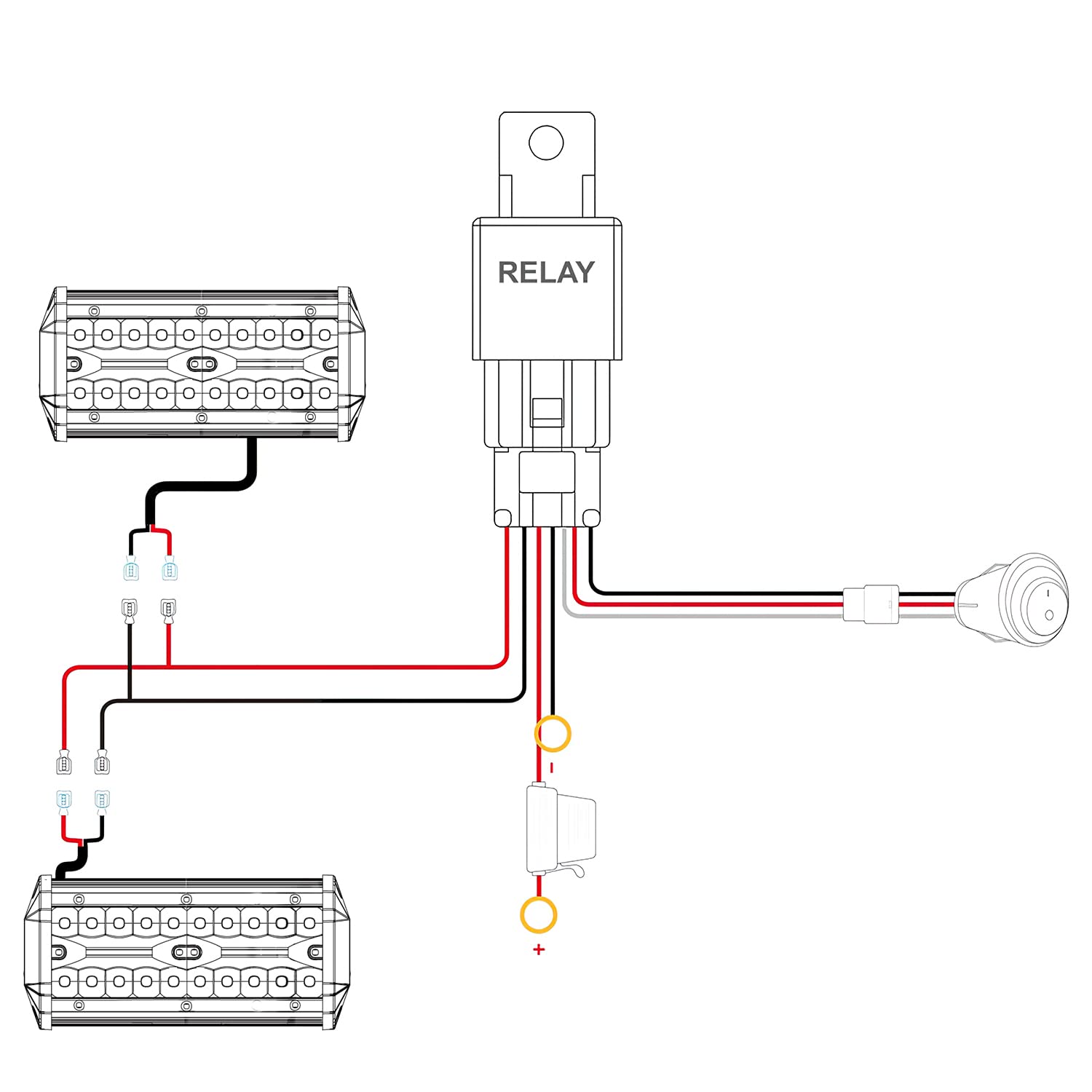 RELAY

-

+