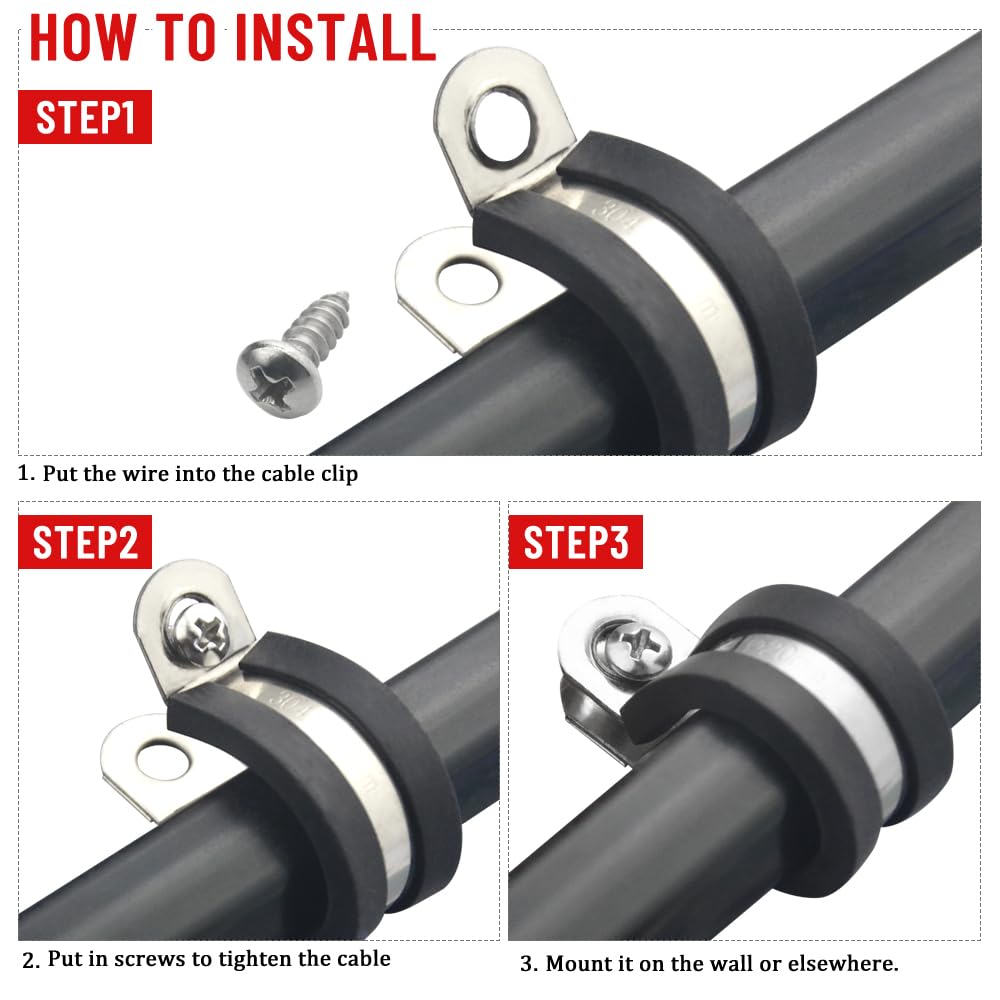 HOW TO INSTALL

STEP1

304

1. Put the wire into the cable clip

STEP2

304

2. Put in screws to tighten the cable

STEP3

3. Mount it on the wall or elsewhere.