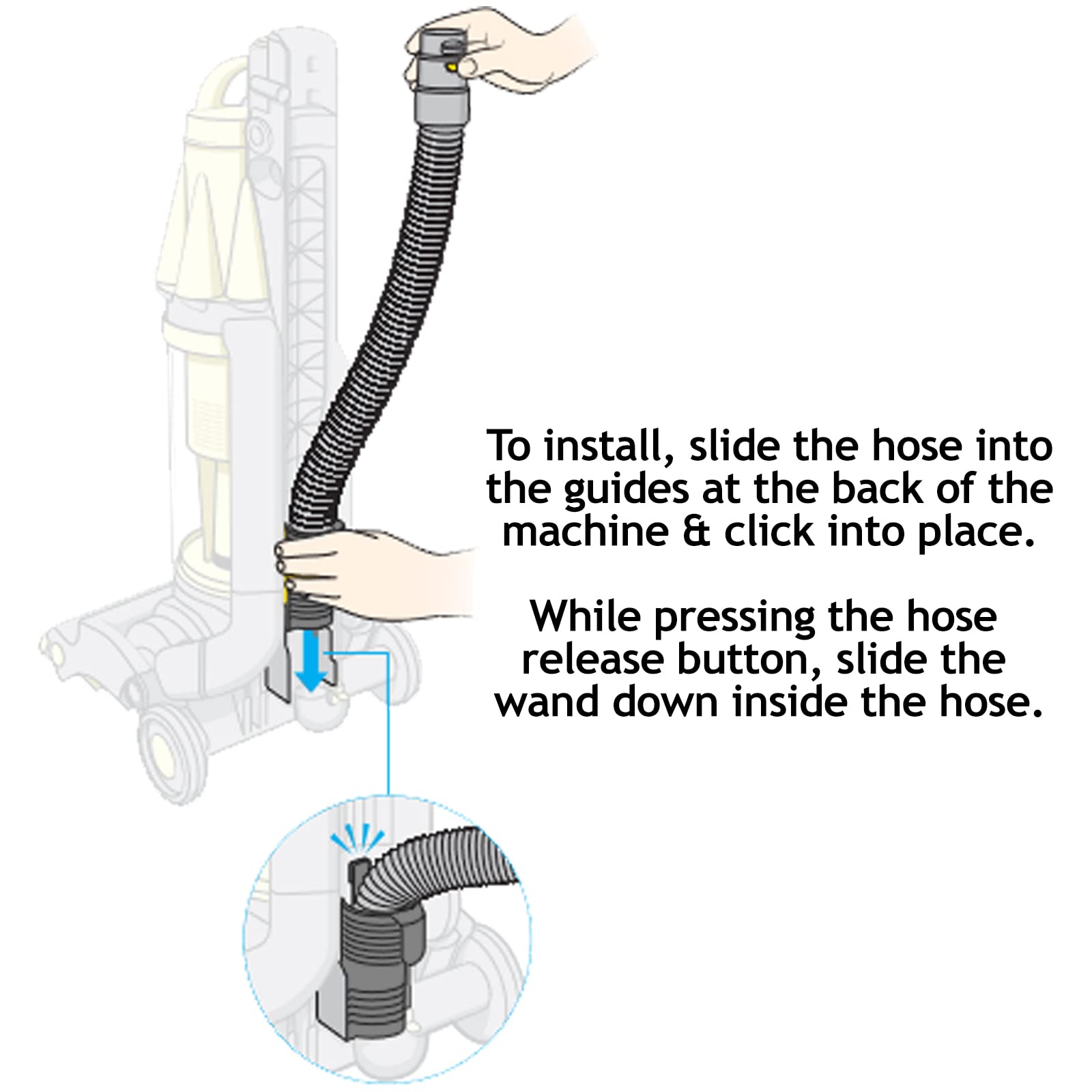 To install, slide the hose into the guides at the back of the machine & click into place.

While pressing the hose release button, slide the wand down inside the hose.