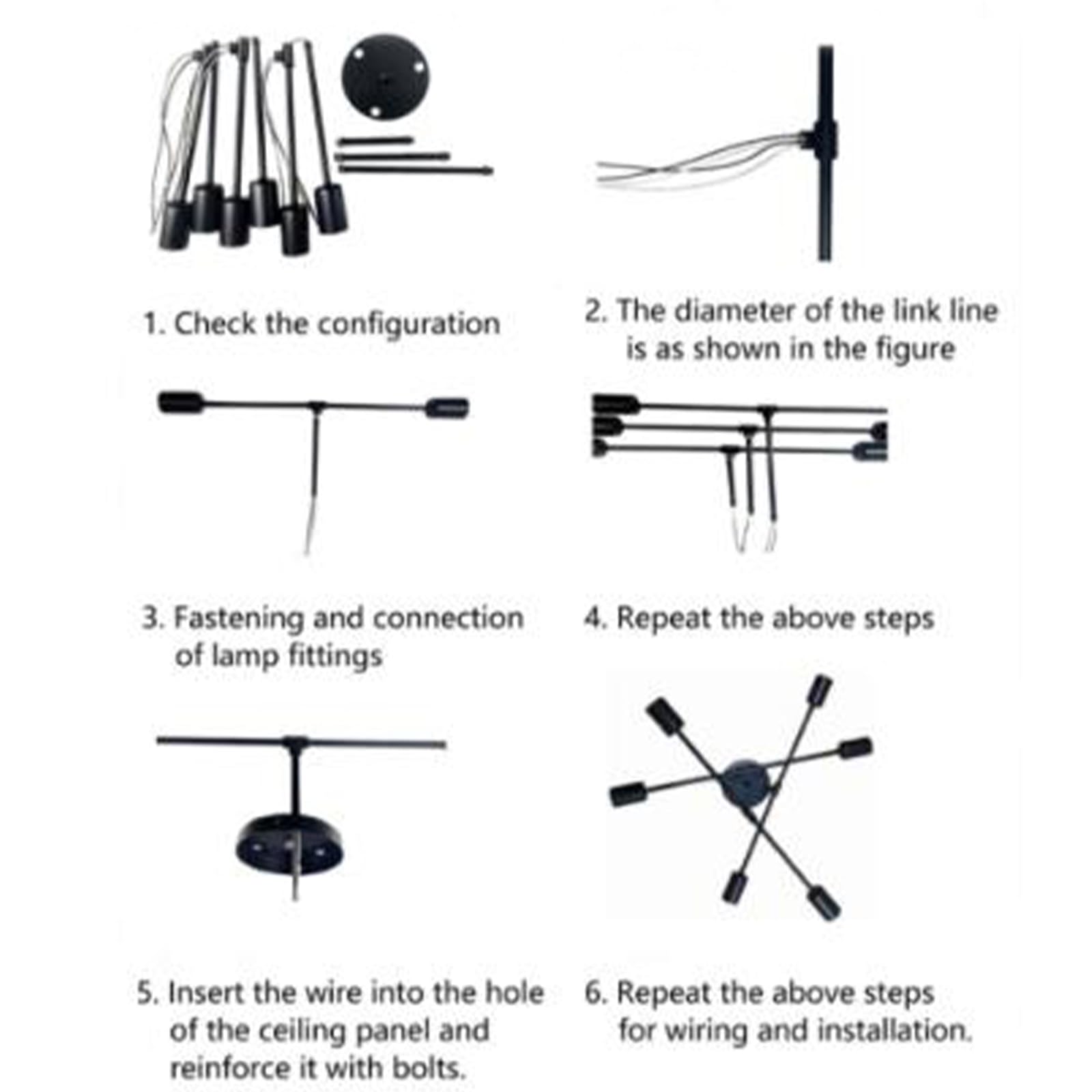 1. Check the configuration

2. The diameter of the link line is as shown in the figure

3. Fastening and connection of lamp fittings

4. Repeat the above steps

5. Insert the wire into the hole of the ceiling panel and reinforce it with bolts.

6. Repeat the above steps for wiring and installation.