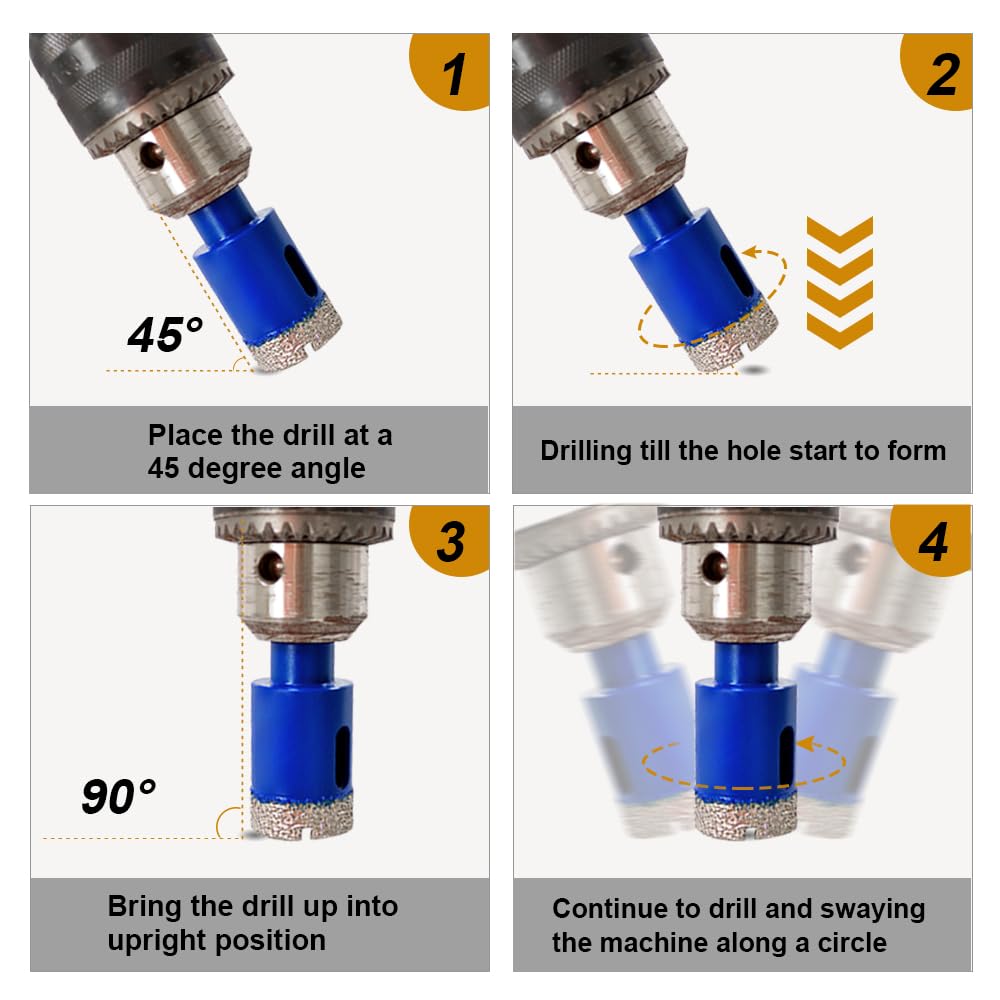 1

45°

Place the drill at a 45 degree angle

2

Drilling till the hole start to form

3

90°

Bring the drill up into upright position

4

Continue to drill and swaying the machine along a circle