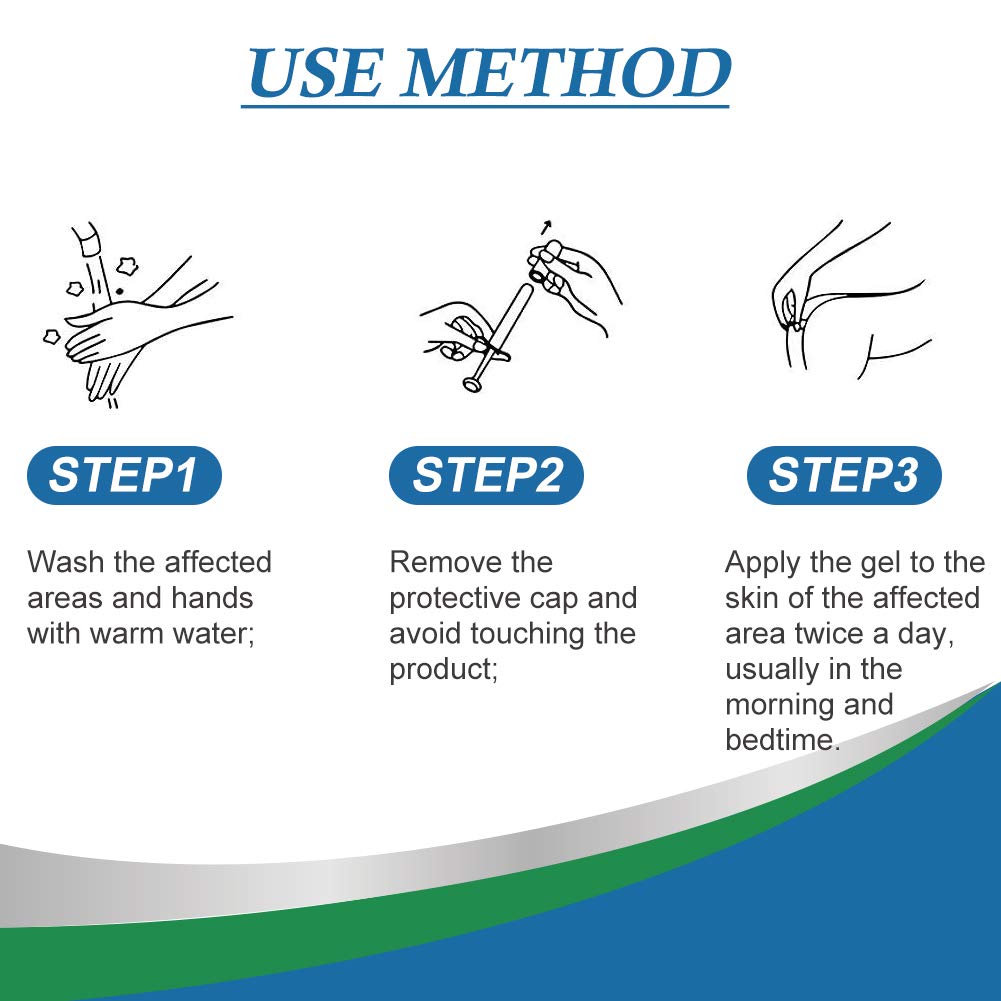 USE METHOD

STEP1

Wash the affected areas and hands with warm water;

STEP2

Remove the protective cap and avoid touching the product;

STEP3

Apply the gel to the skin of the affected area twice a day, usually in the morning and bedtime.