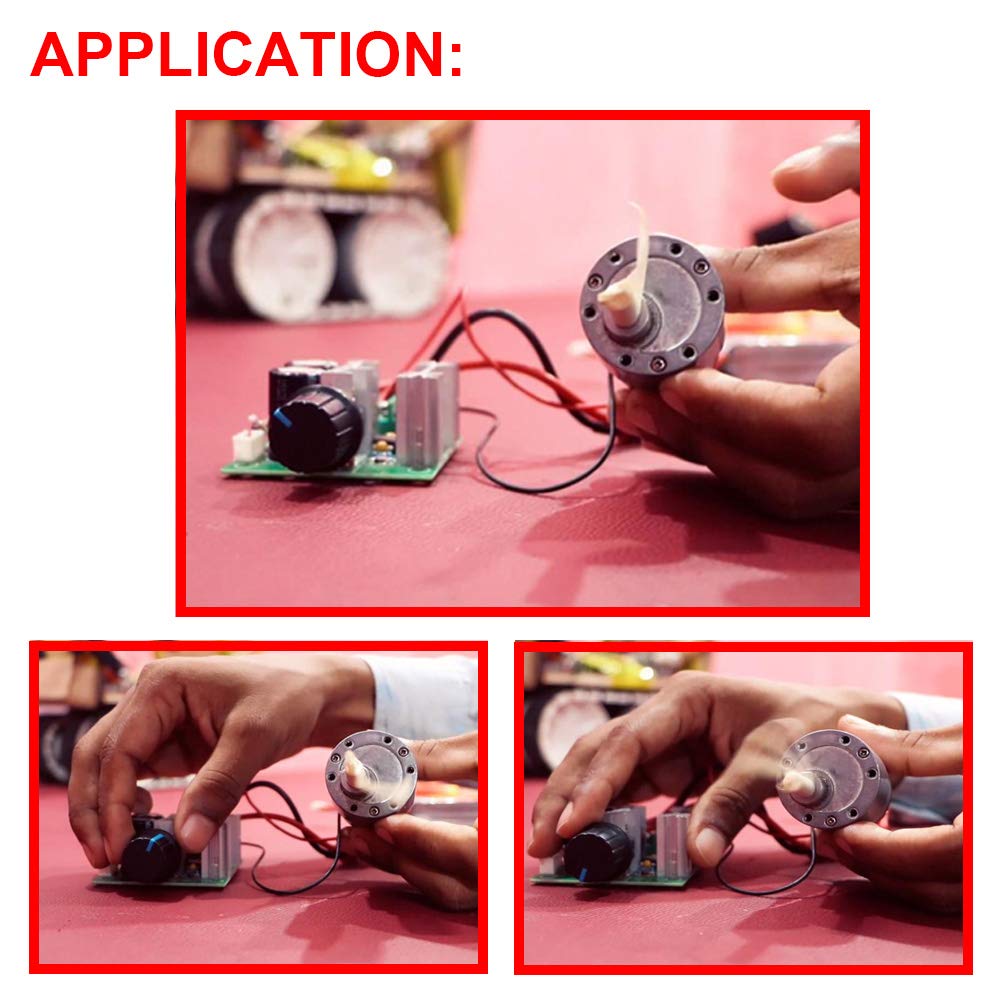 APPLICATION: