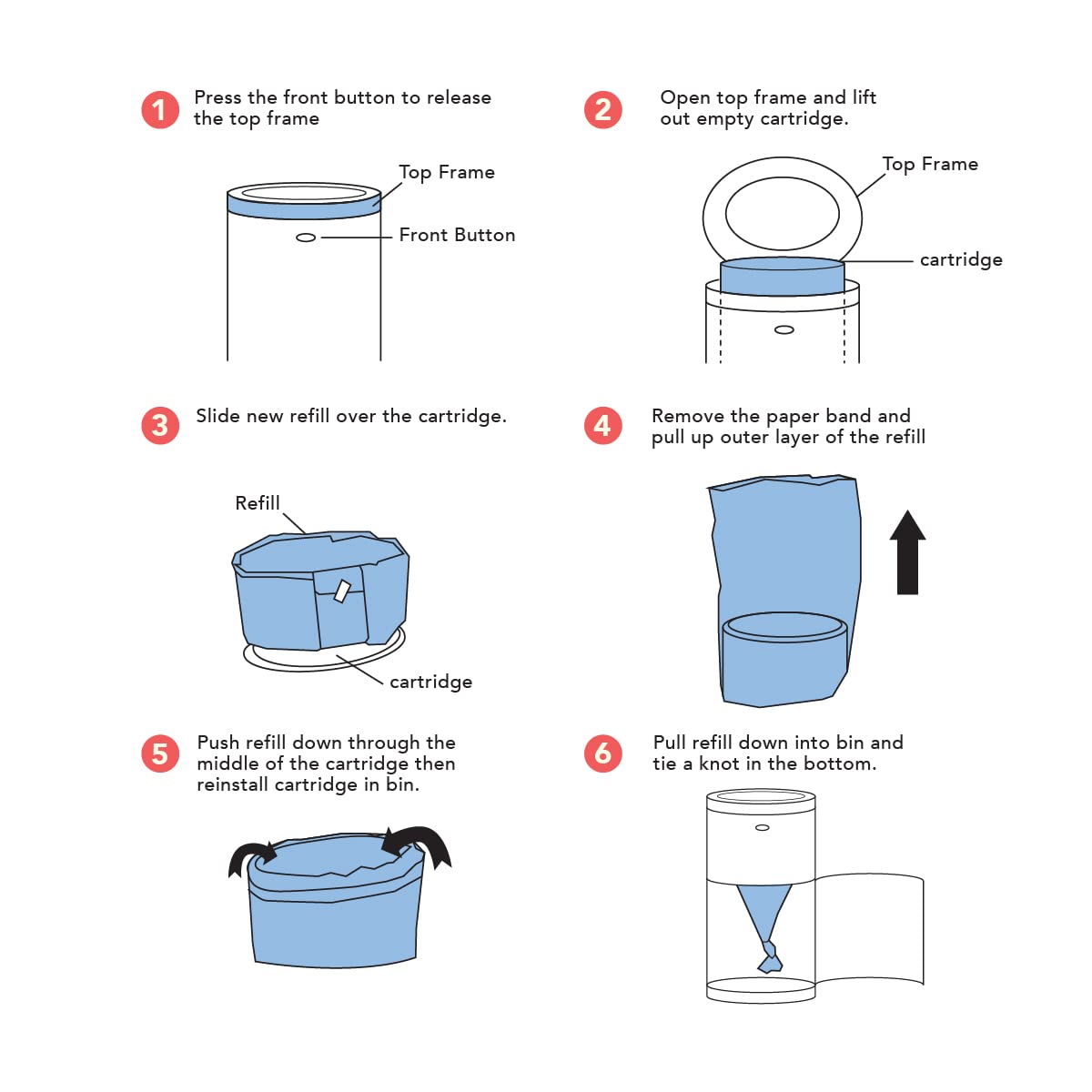 1 Press the front button to release the top frame

Top Frame

Front Button

2 Open top frame and lift out empty cartridge.

Top Frame

cartridge

3 Slide new refill over the cartridge.

Refill

cartridge

4 Remove the paper band and pull up outer layer of the refill

5 Push refill down through the middle of the cartridge then reinstall cartridge in bin.

6 Pull refill down into bin and tie a knot in the bottom.