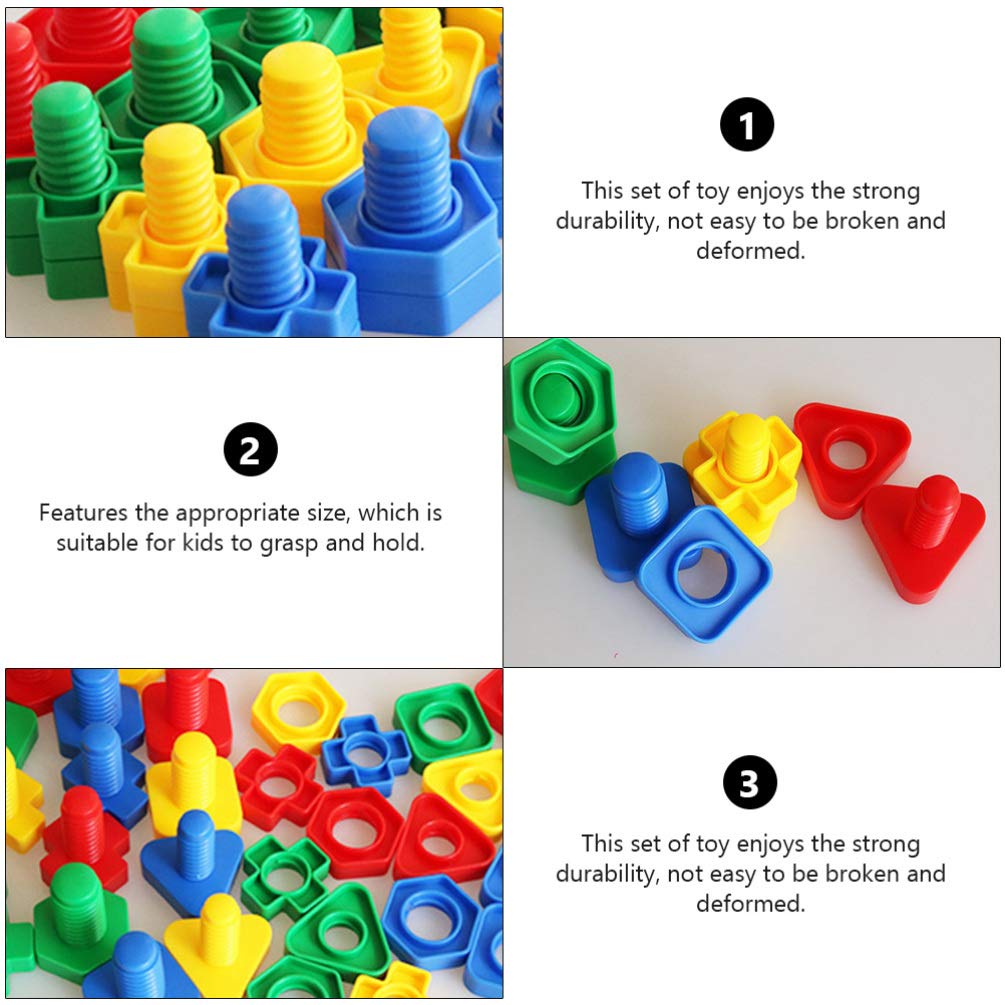 1

This set of toy enjoys the strong durability, not easy to be broken and deformed.

2

Features the appropriate size, which is suitable for kids to grasp and hold.

3

This set of toy enjoys the strong durability, not easy to be broken and deformed.