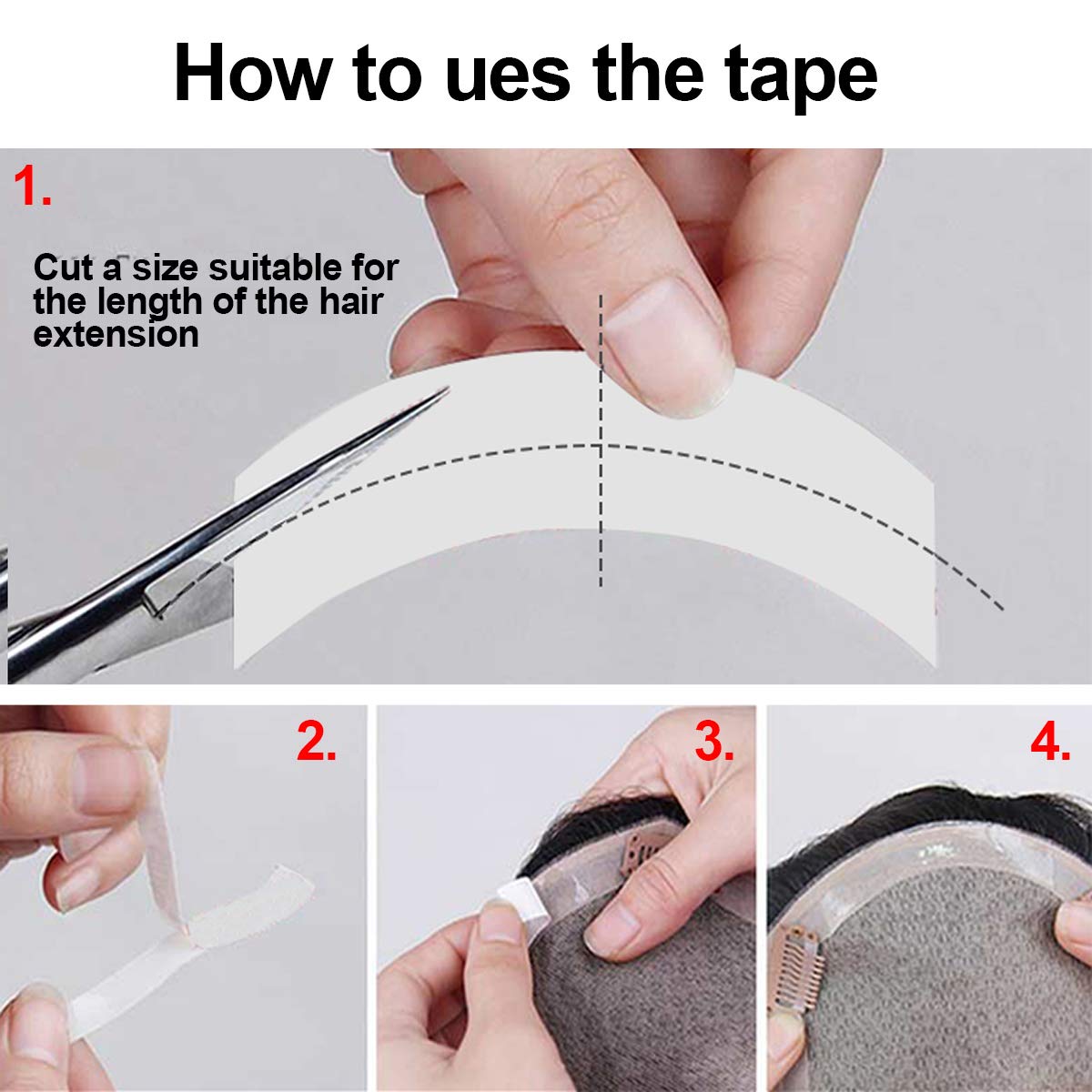 How to ues the tape

1.

Cut a size suitable for the length of the hair extension

2.

3.

4.