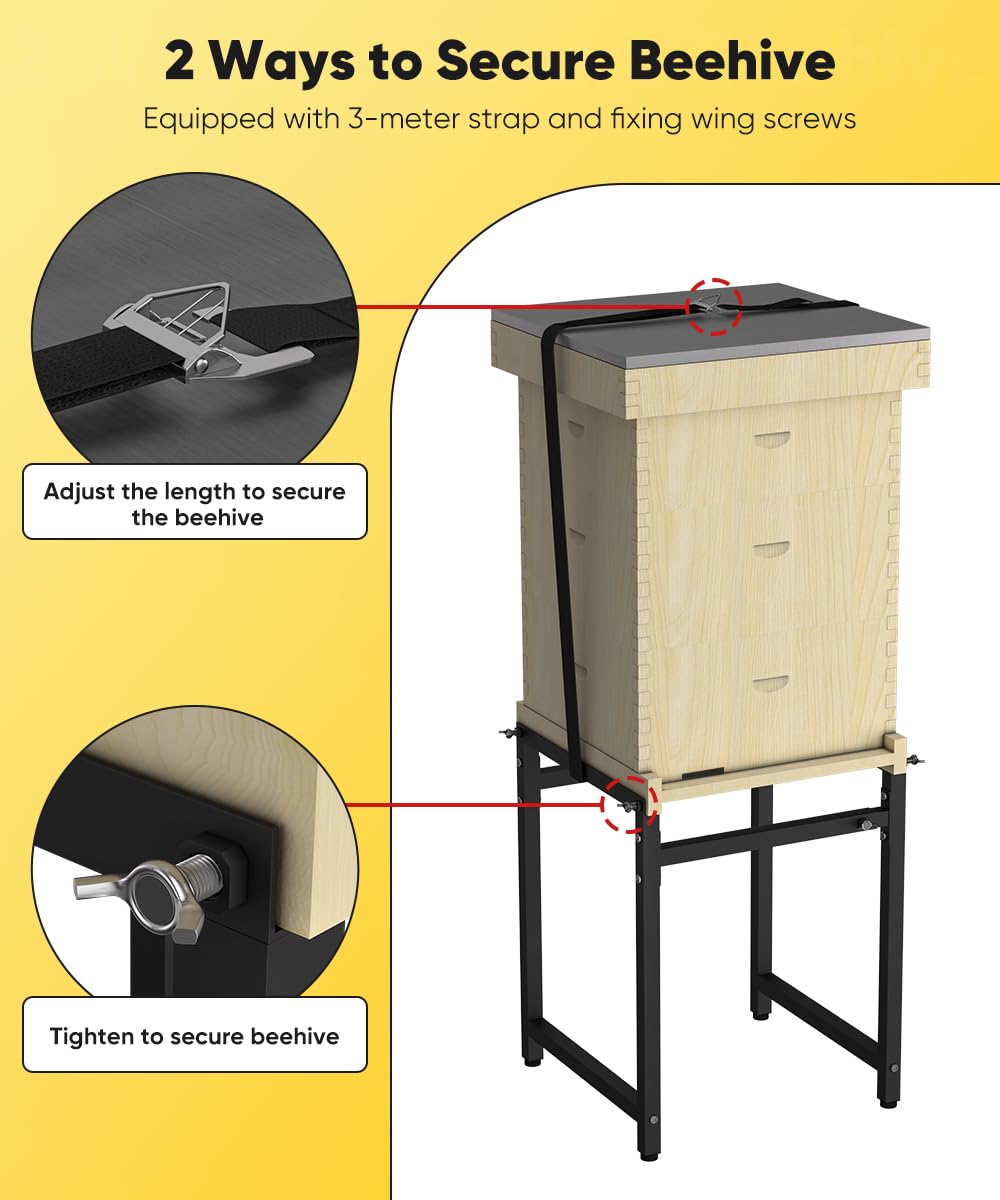 2 Ways to Secure Beehive

Equipped with 3-meter strap and fixing wing screws

Adjust the length to secure the beehive

Tighten to secure beehive