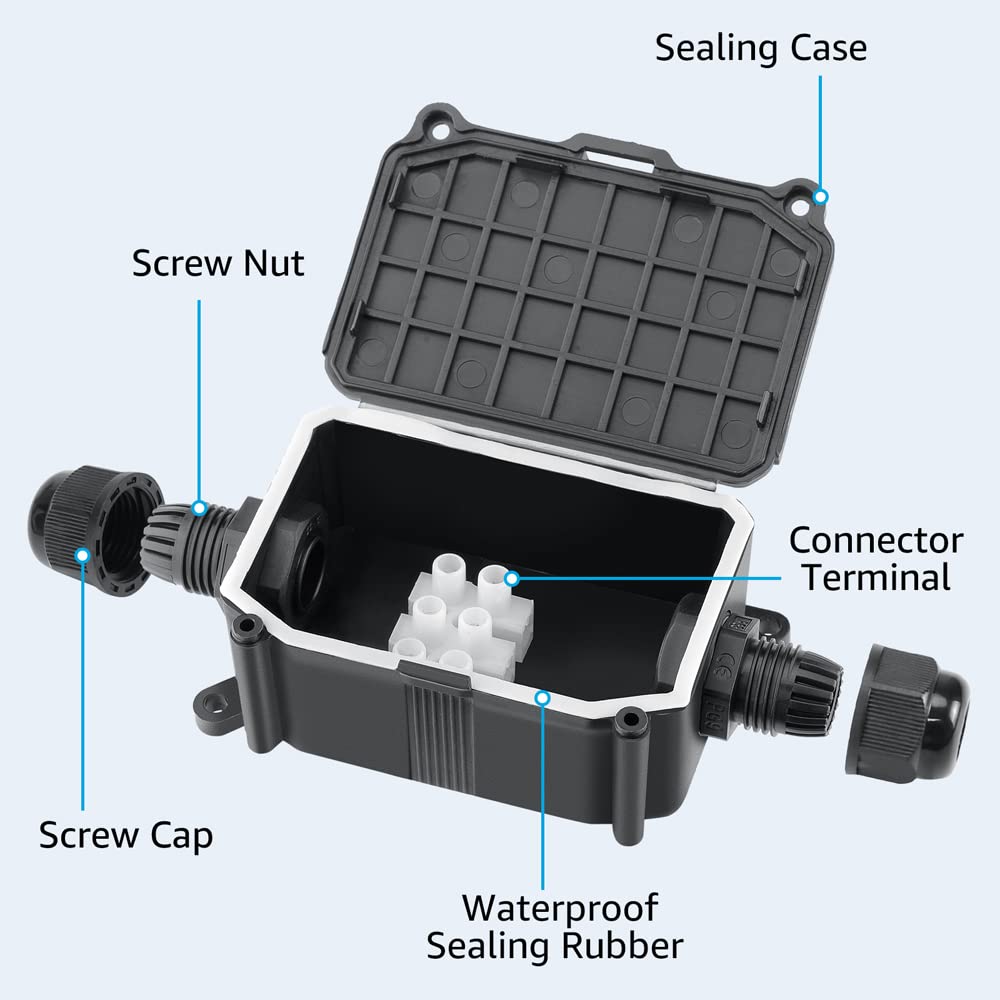 Sealing Case

Screw Nut

Connector Terminal

Screw Cap

Waterproof Sealing Rubber