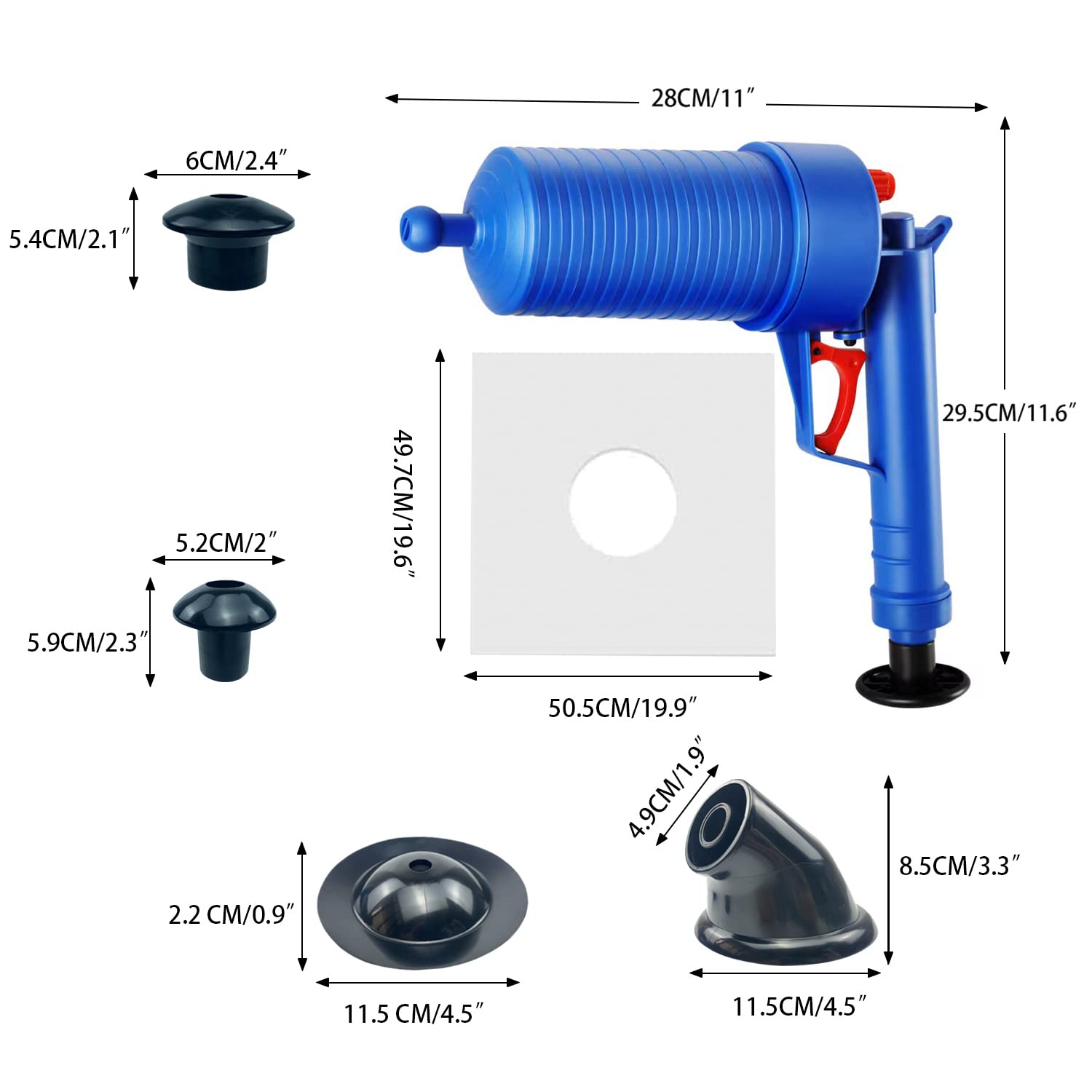 28CM/11″

6CM/2.4″

5.4CM/2.1″

29.5CM/11.6″

49.7CM/19.6″

5.2CM/2″

5.9CM/2.3″

50.5CM/19.9″

4.9CM/1.9″

8.5CM/3.3″

2.2 CM/0.9″

11.5 CM/4.5″

11.5CM/4.5″