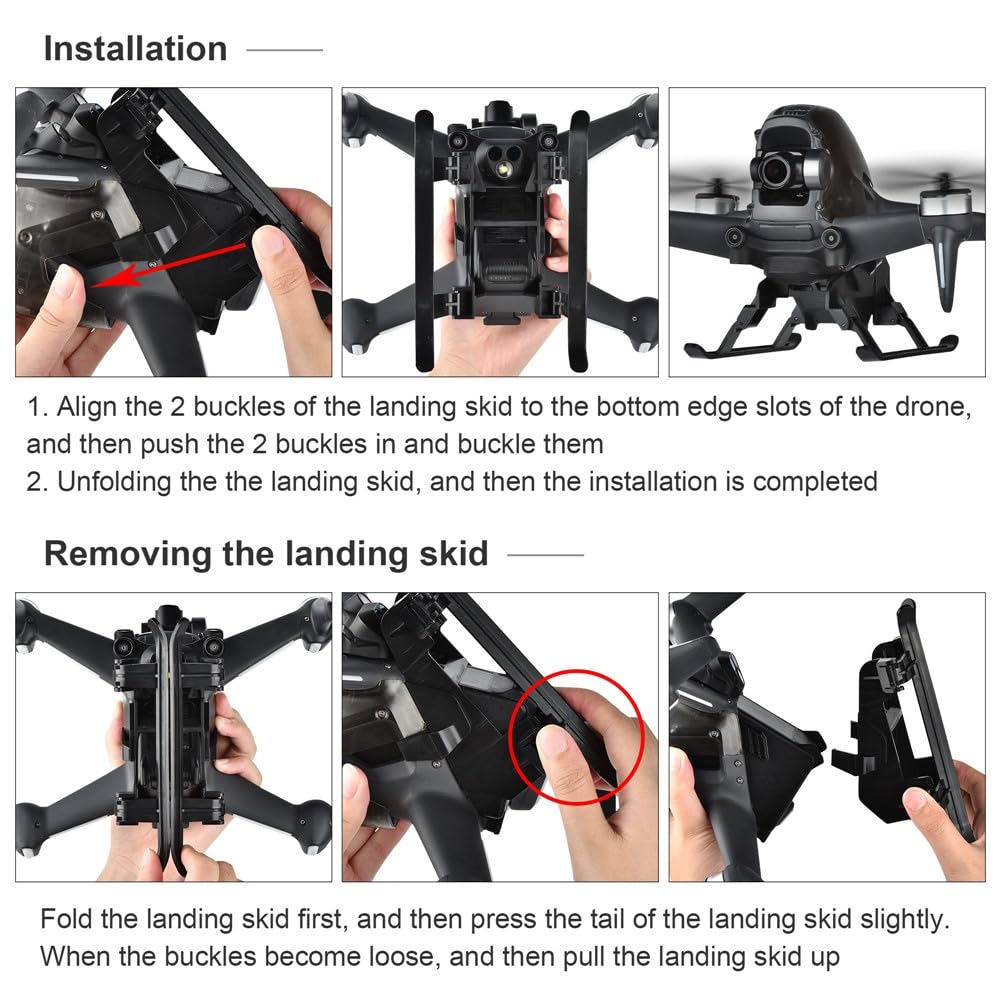 Installation

1. Align the 2 buckles of the landing skid to the bottom edge slots of the drone, and then push the 2 buckles in and buckle them
2. Unfolding the the landing skid, and then the installation is completed

Removing the landing skid

Fold the landing skid first, and then press the tail of the landing skid slightly. When the buckles become loose, and then pull the landing skid up