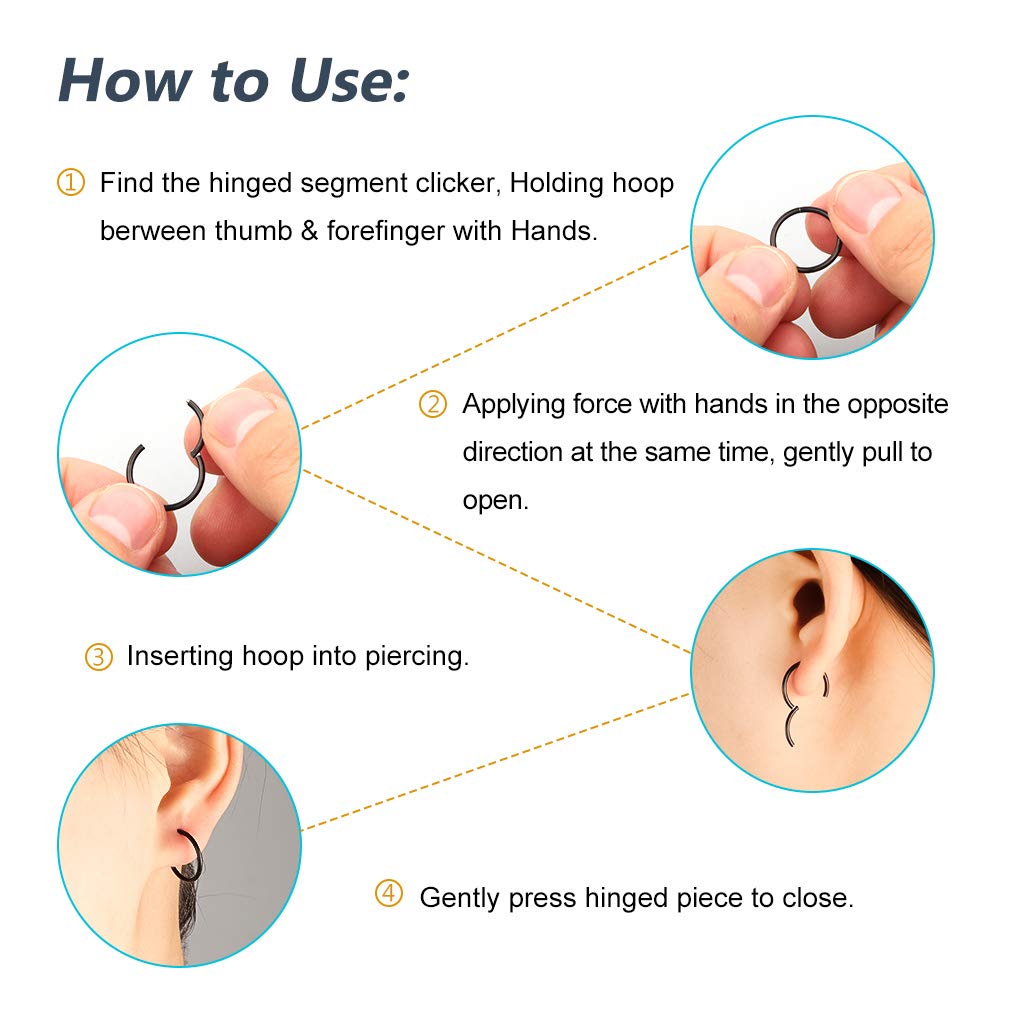 How to Use:

① Find the hinged segment clicker, Holding hoop berween thumb & forefinger with Hands.

② Applying force with hands in the opposite direction at the same time, gently pull to open.

③ Inserting hoop into piercing.

④ Gently press hinged piece to close.