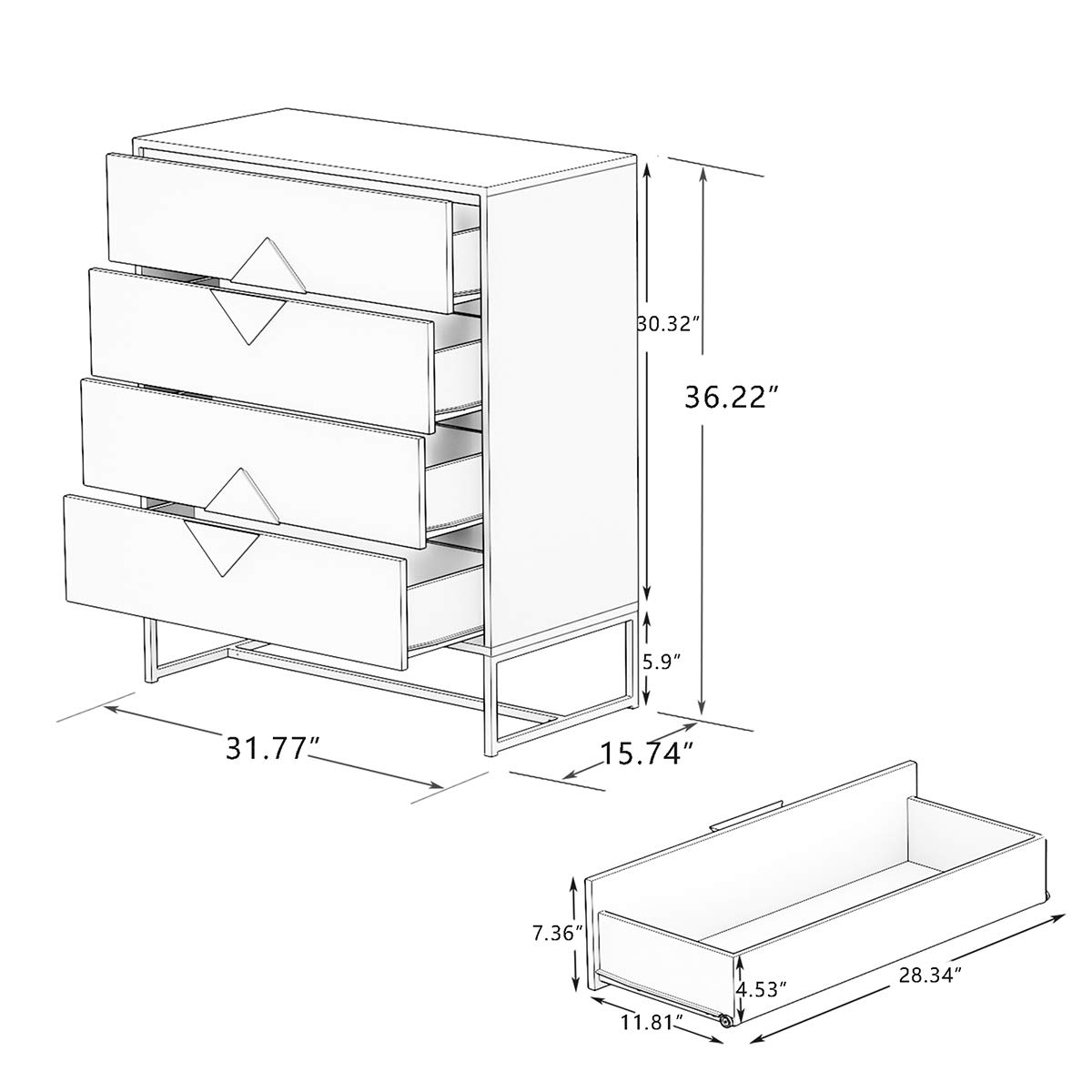 30.32″
36.22″
5.9″
31.77″
15.74″
7.36″
4.53″
28.34″
11.81″