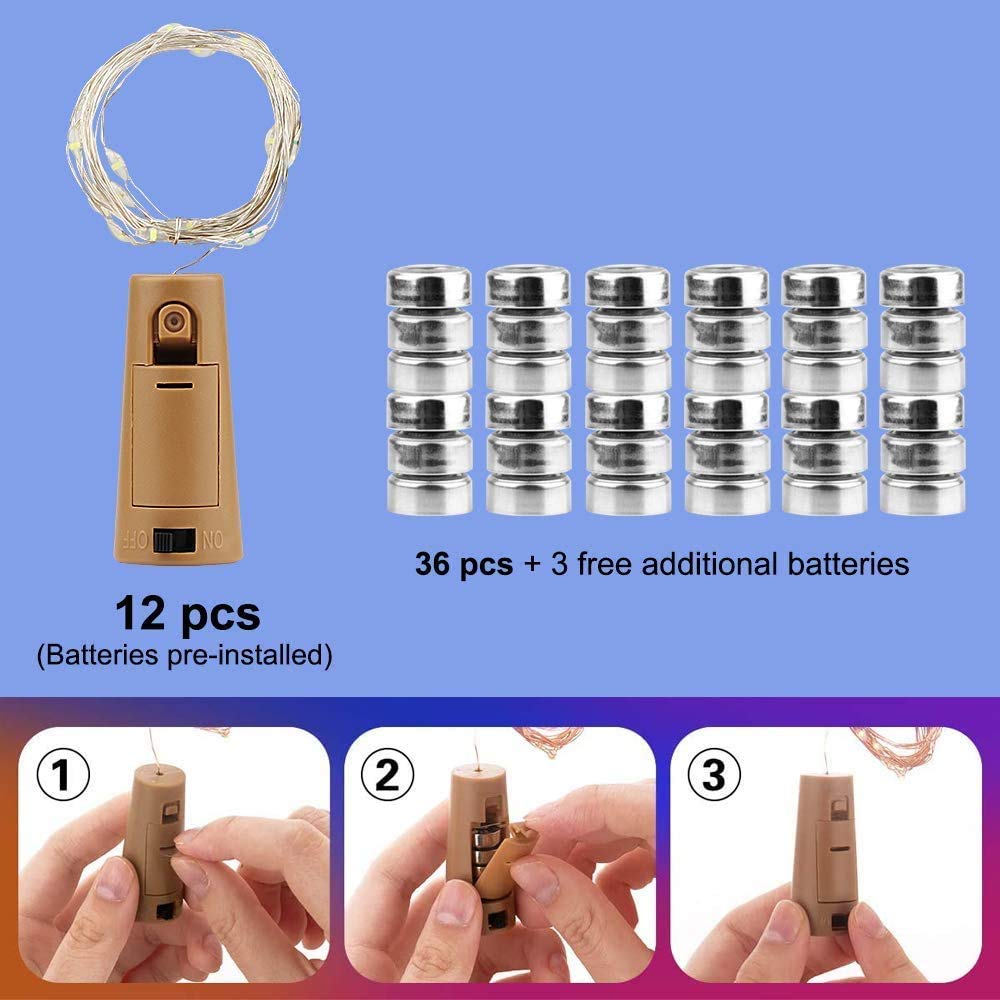 OFF ON

12 pcs
(Batteries pre-installed)

36 pcs + 3 free additional batteries

①

②

③