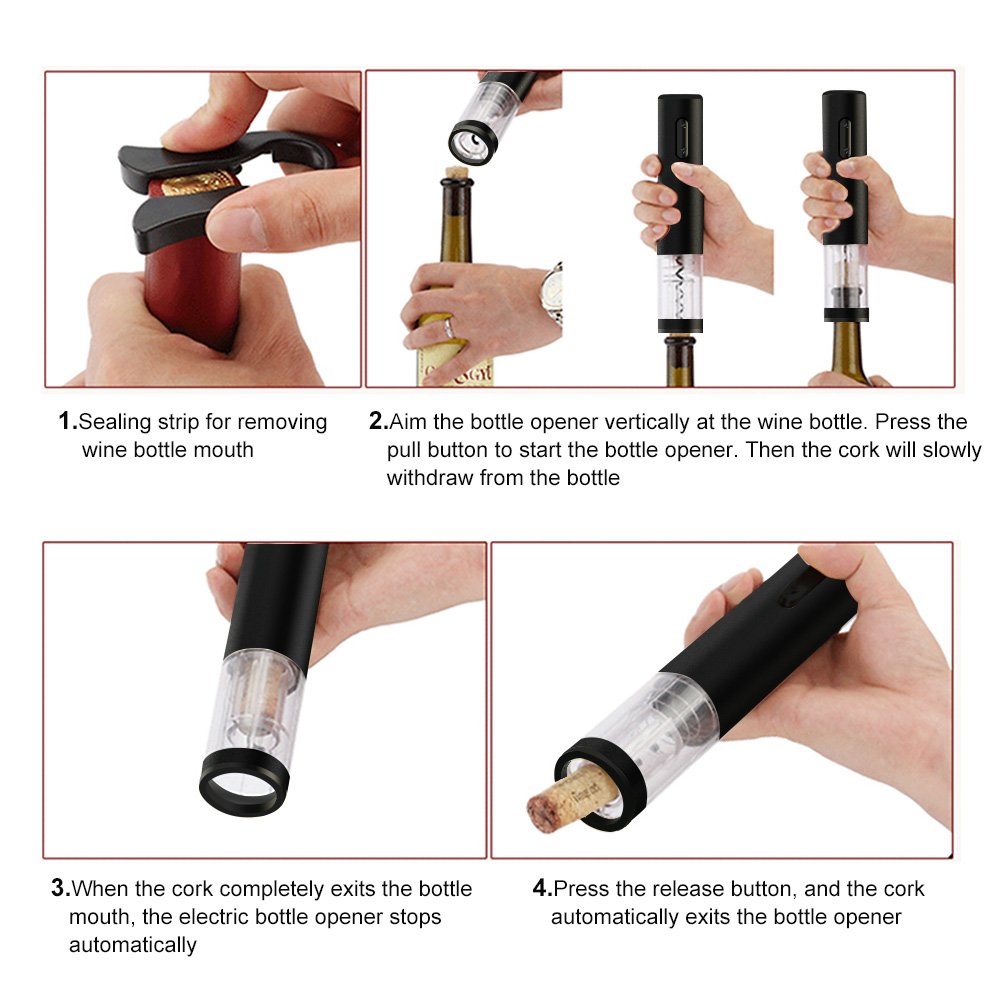 1.Sealing strip for removing wine bottle mouth

2.Aim the bottle opener vertically at the wine bottle. Press the pull button to start the bottle opener. Then the cork will slowly withdraw from the bottle

3.When the cork completely exits the bottle mouth, the electric bottle opener stops automatically

4.Press the release button, and the cork automatically exits the bottle opener