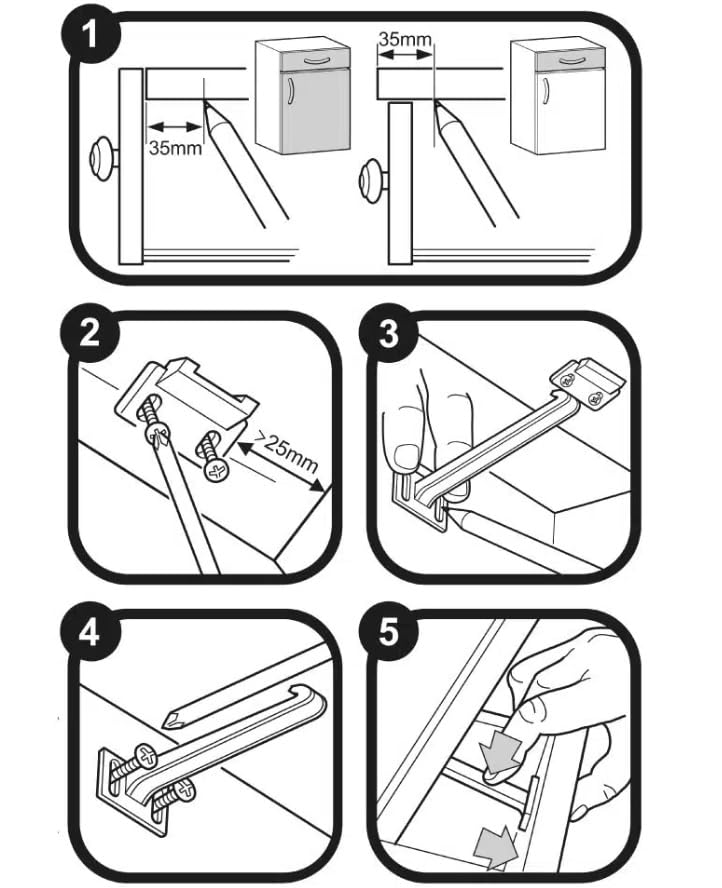 1

35mm

35mm

2

>25mm

3

4

5