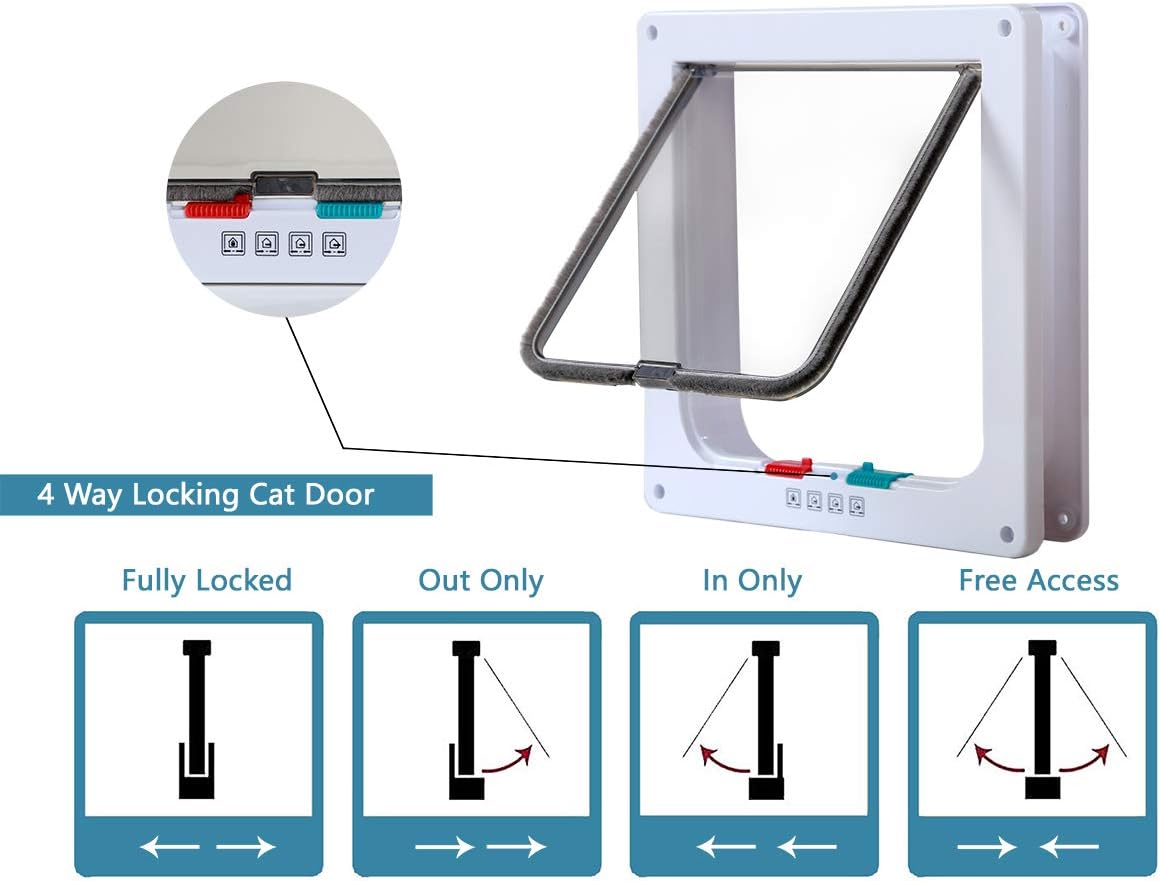 4 Way Locking Cat Door

Fully Locked

Out Only

In Only

Free Access