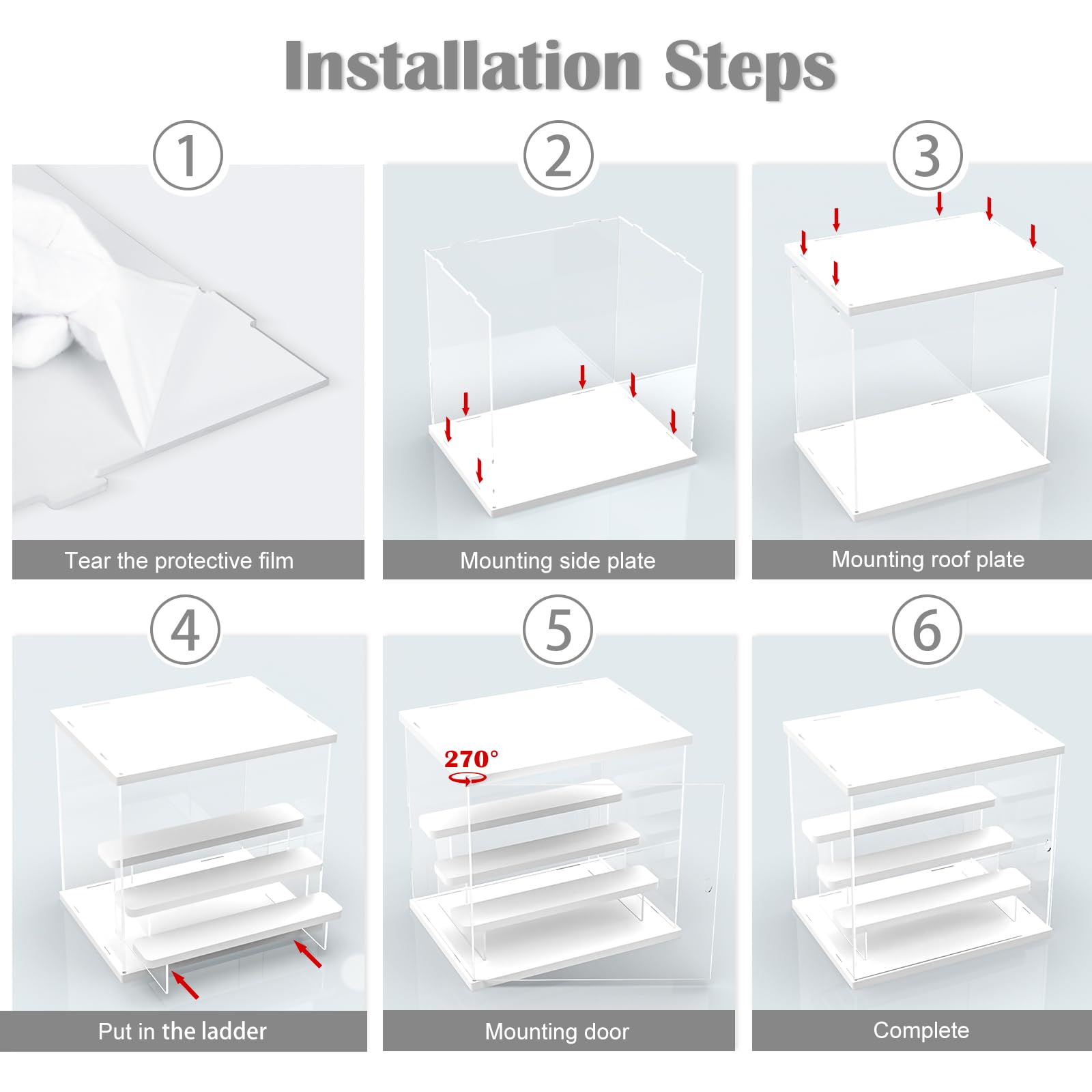 Installation Steps

1

Tear the protective film

2

Mounting side plate

3

Mounting roof plate

4

Put in the ladder

5

270°

Mounting door

6

Complete