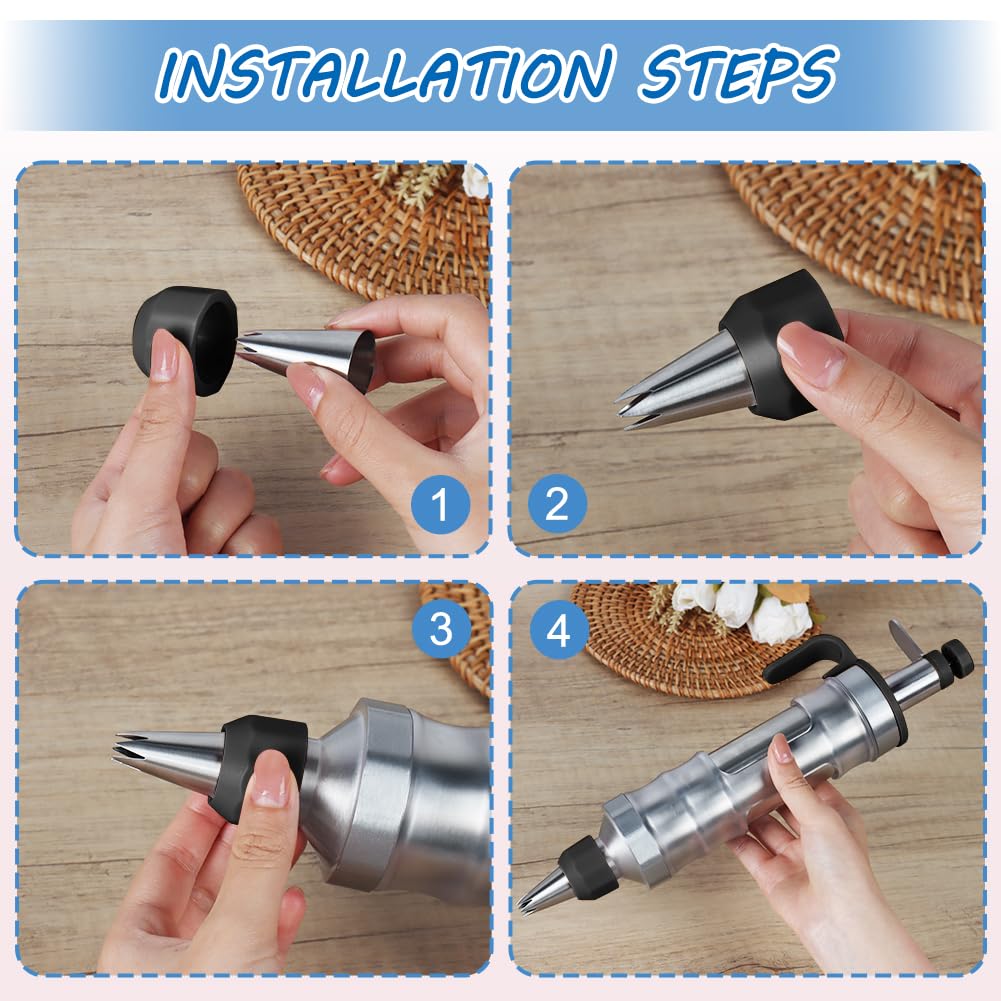 INSTALLATION STEPS

1

2

3

4