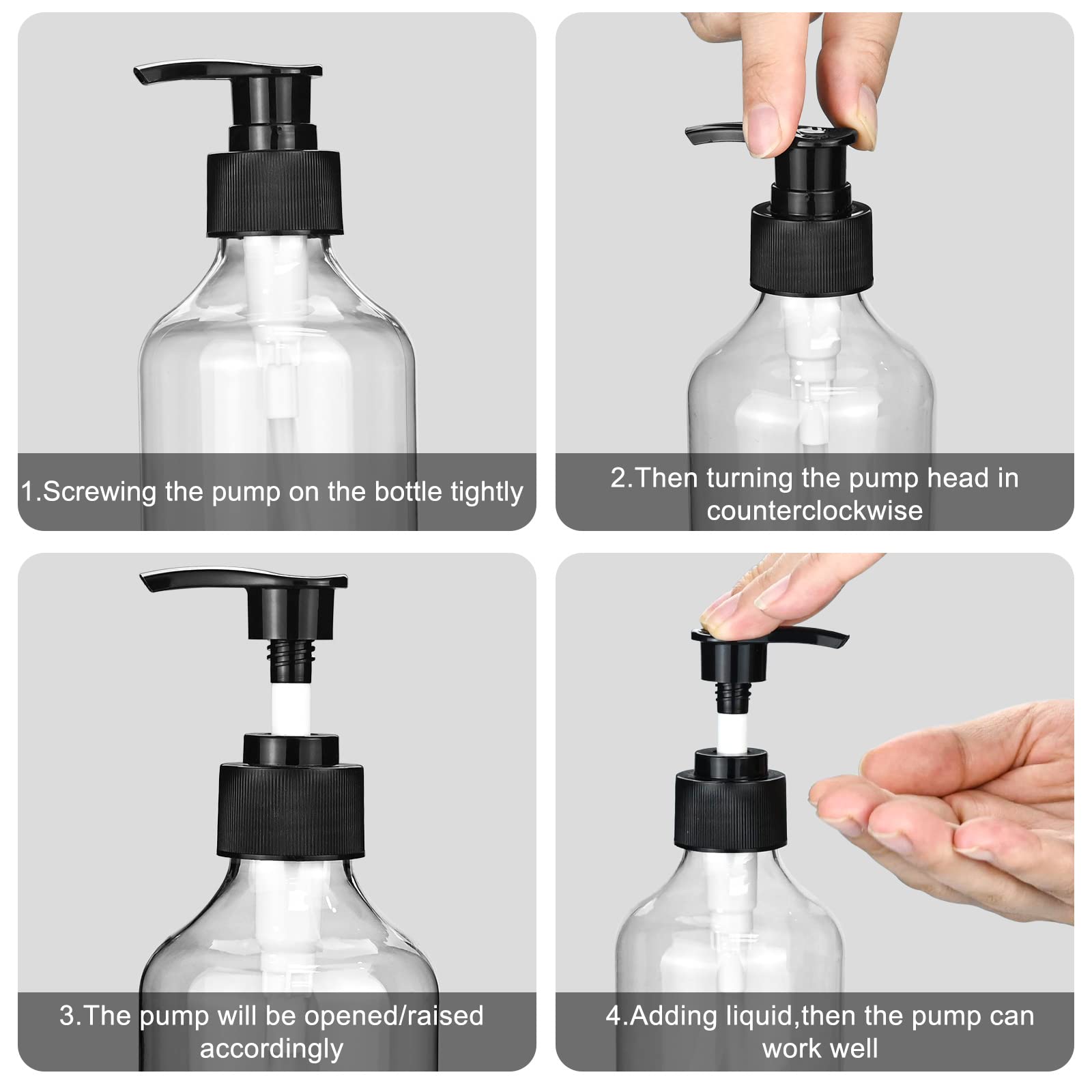 1.Screwing the pump on the bottle tightly

2.Then turning the pump head in counterclockwise

3.The pump will be opened/raised accordingly

4.Adding liquid,then the pump can work well