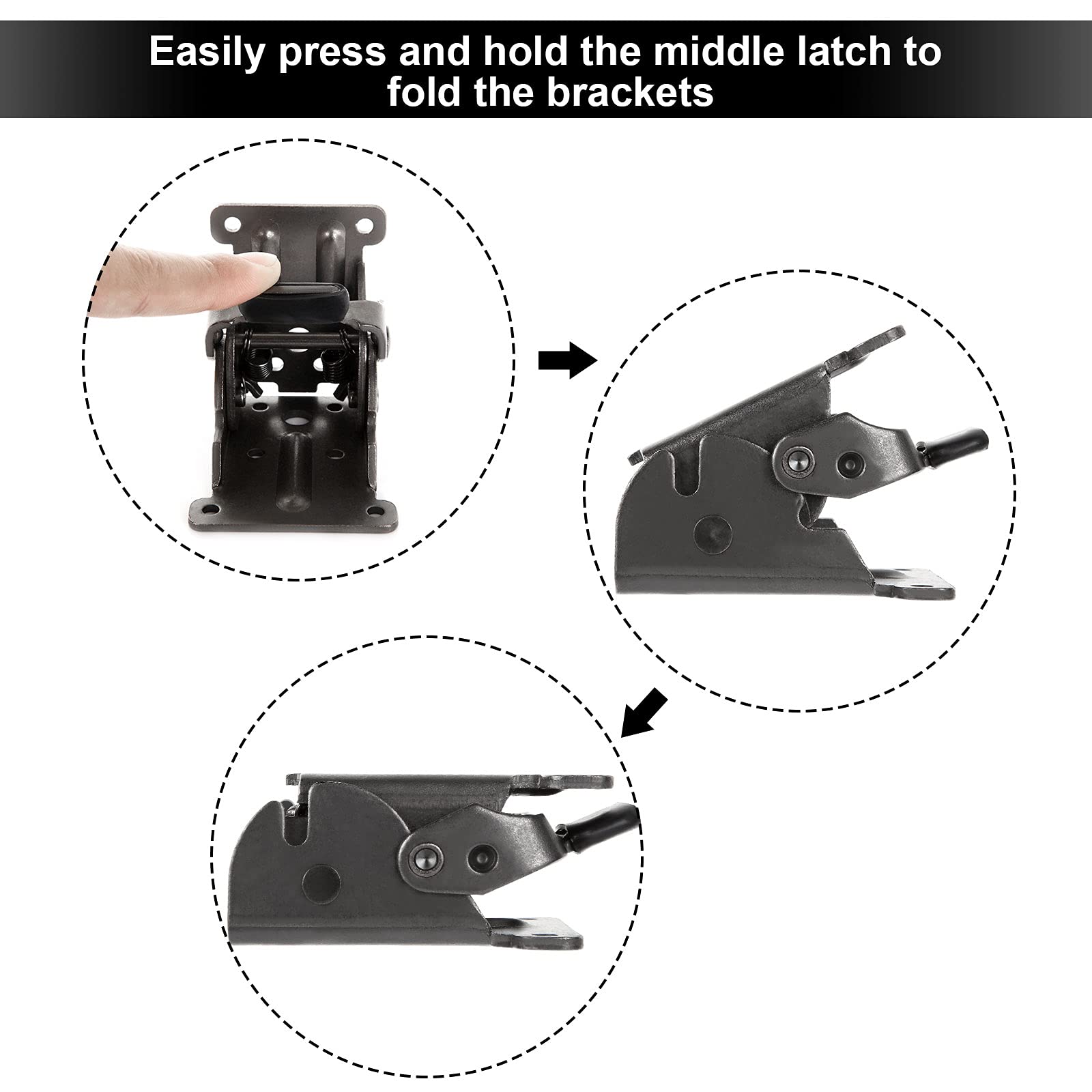 Easily press and hold the middle latch to fold the brackets