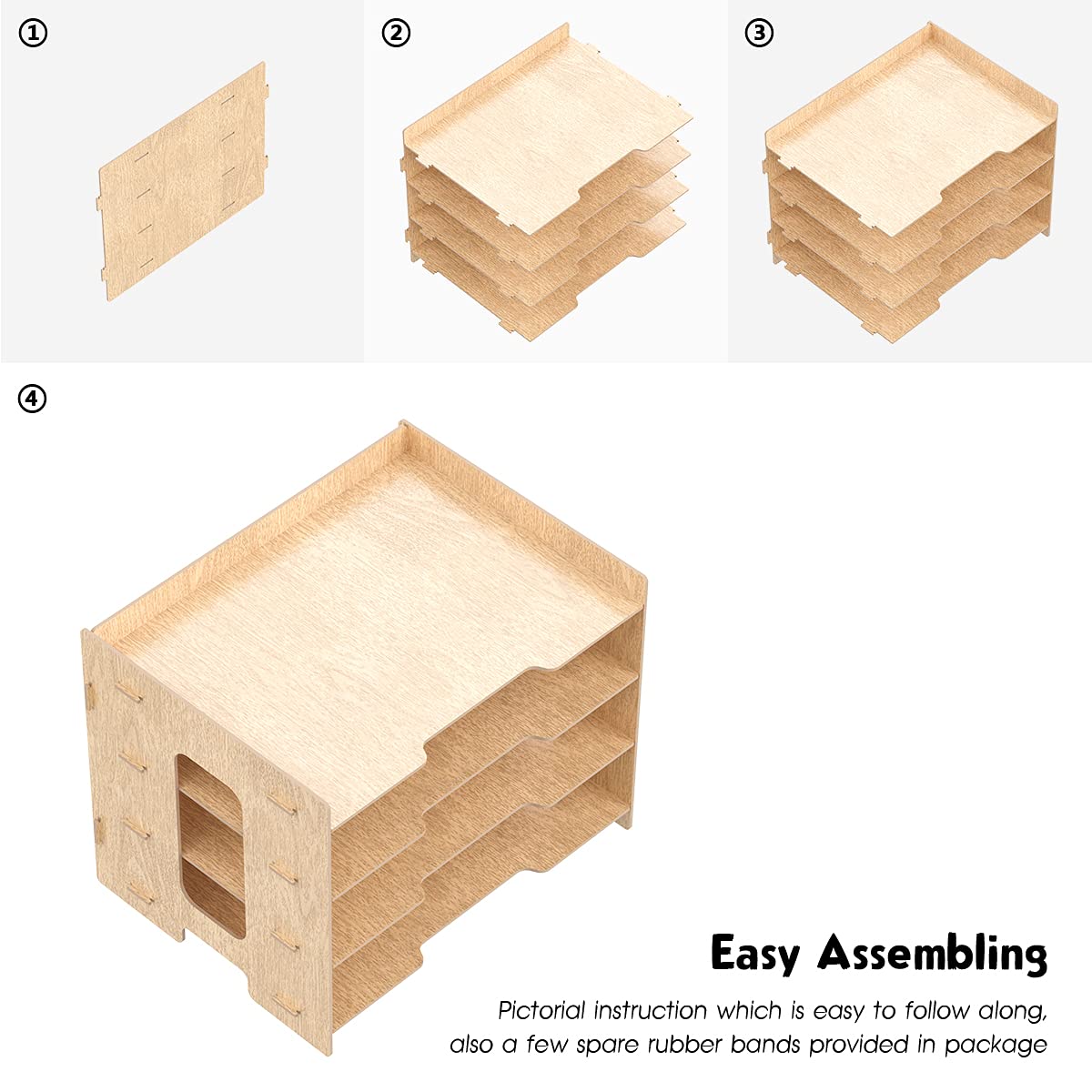 ①

②

③

④

Easy Assembling

Pictorial instruction which is easy to follow along, also a few spare rubber bands provided in package