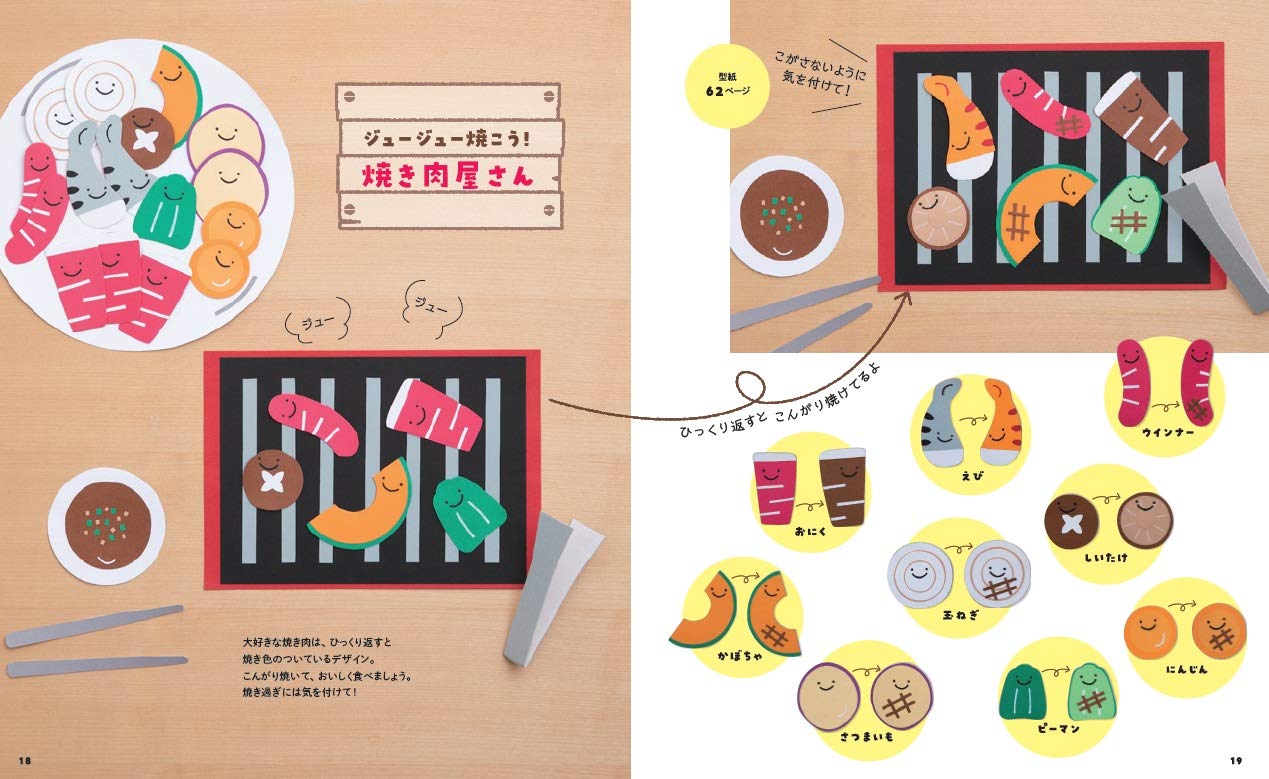 ジュージュー焼こう!
焼き肉屋さん

ジュー
ジュー

大好きな焼き肉は、ひっくり返すと焼き色のついているデザイン。こんがり焼いて、おいしく食べましょう。焼き過ぎには気を付けて!

18

型紙
62ページ

こがさないように気を付けて!

ひっくり返すと こんがり焼けてるよ

えび
ウインナー
おにく
しいたけ
玉ねぎ
かぼちゃ
にんじん
さつまいも
ピーマン

19