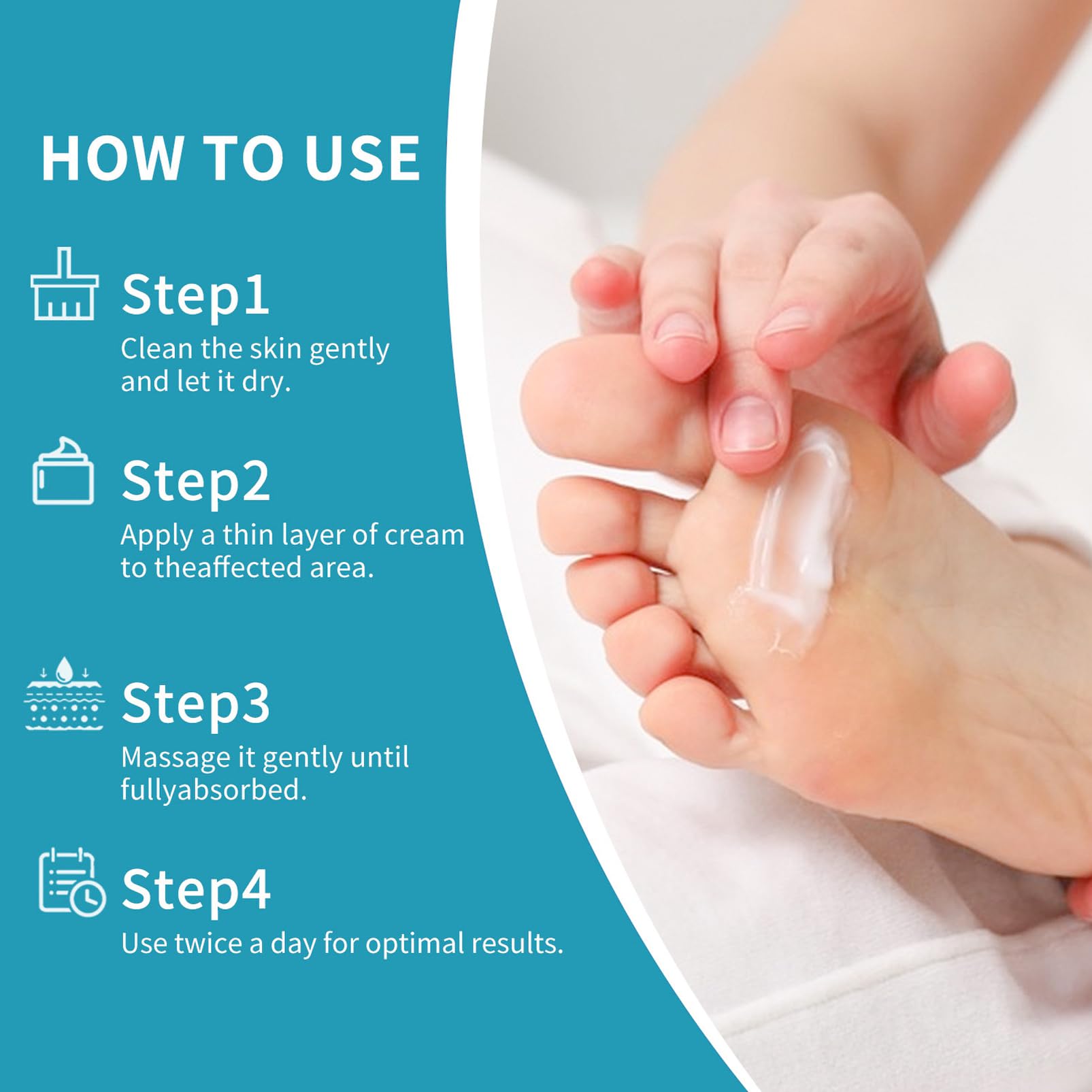 HOW TO USE

Step1
Clean the skin gently and let it dry.

Step2
Apply a thin layer of cream to theaffected area.

Step3
Massage it gently until fullyabsorbed.

Step4
Use twice a day for optimal results.