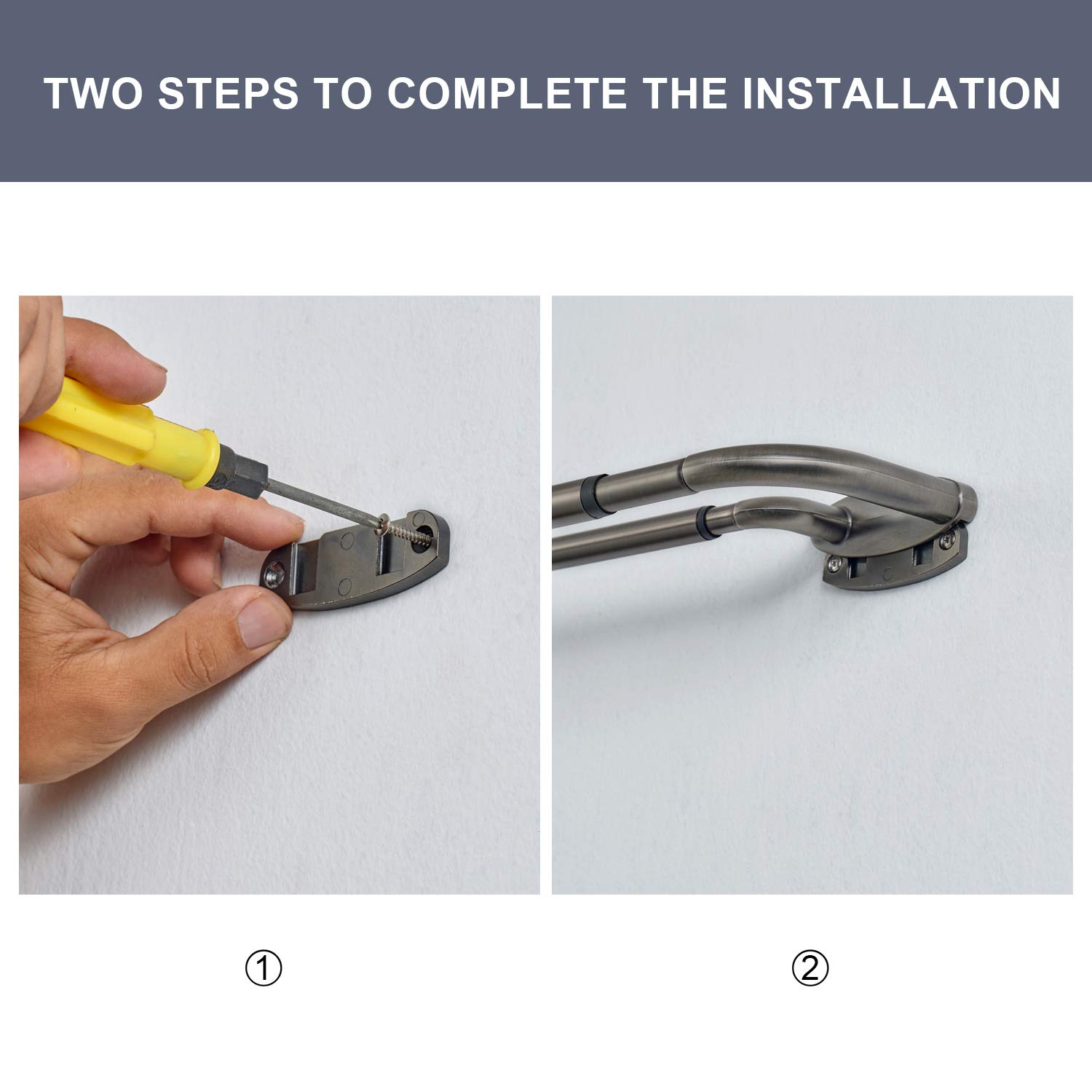 TWO STEPS TO COMPLETE THE INSTALLATION

①

②