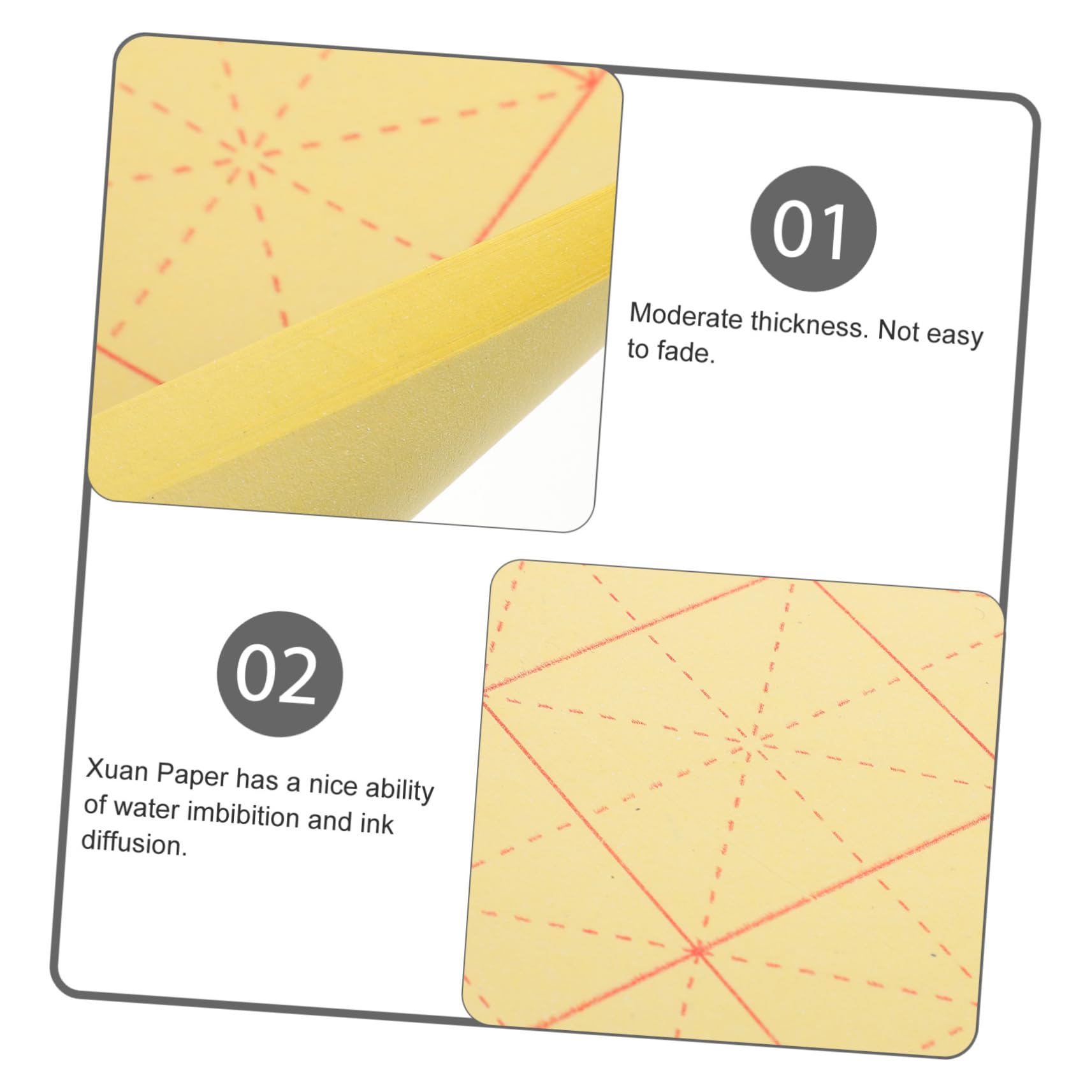 01

Moderate thickness. Not easy to fade.

02

Xuan Paper has a nice ability of water imbibition and ink diffusion.