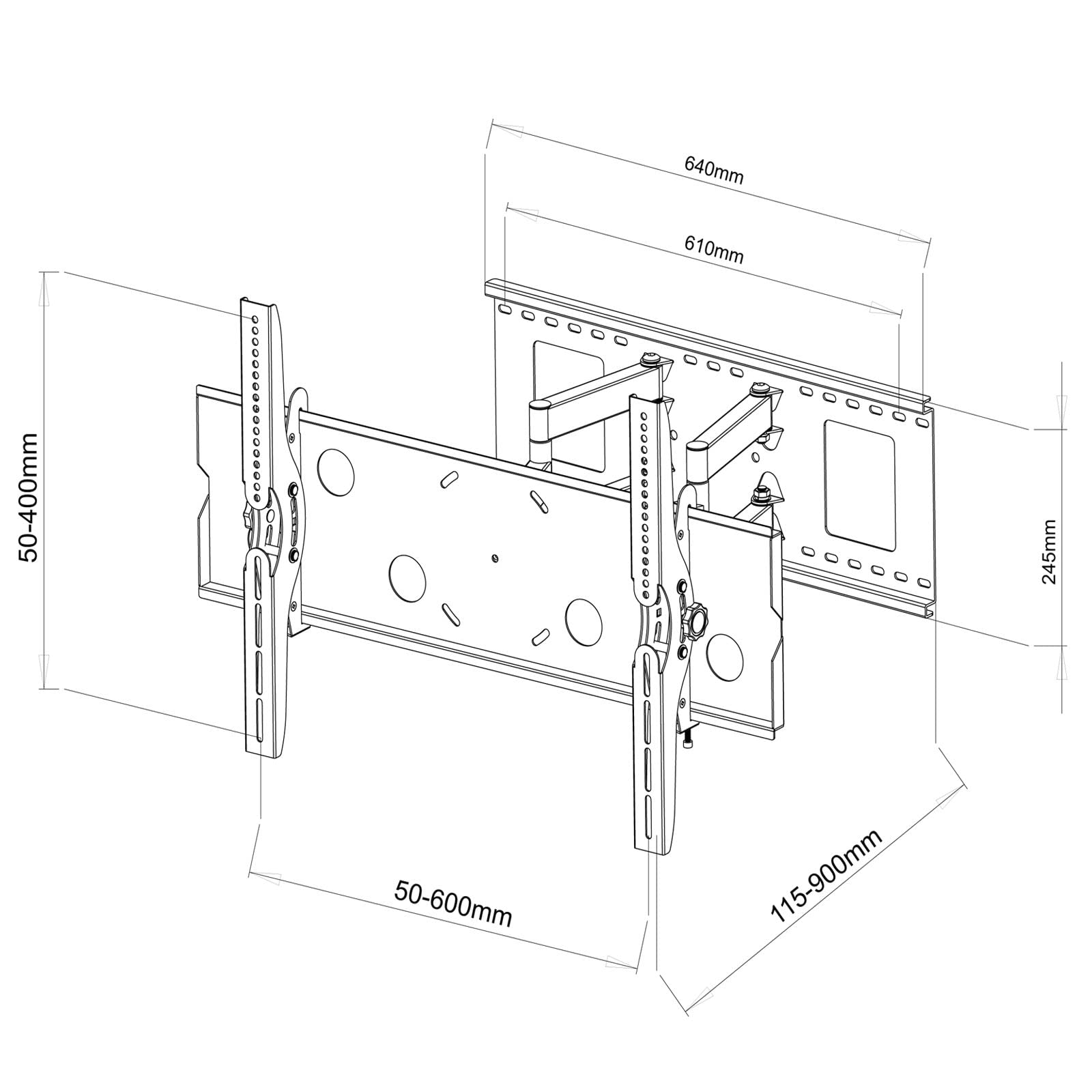 640mm

610mm

50-400mm

245mm

50-600mm

115-900mm