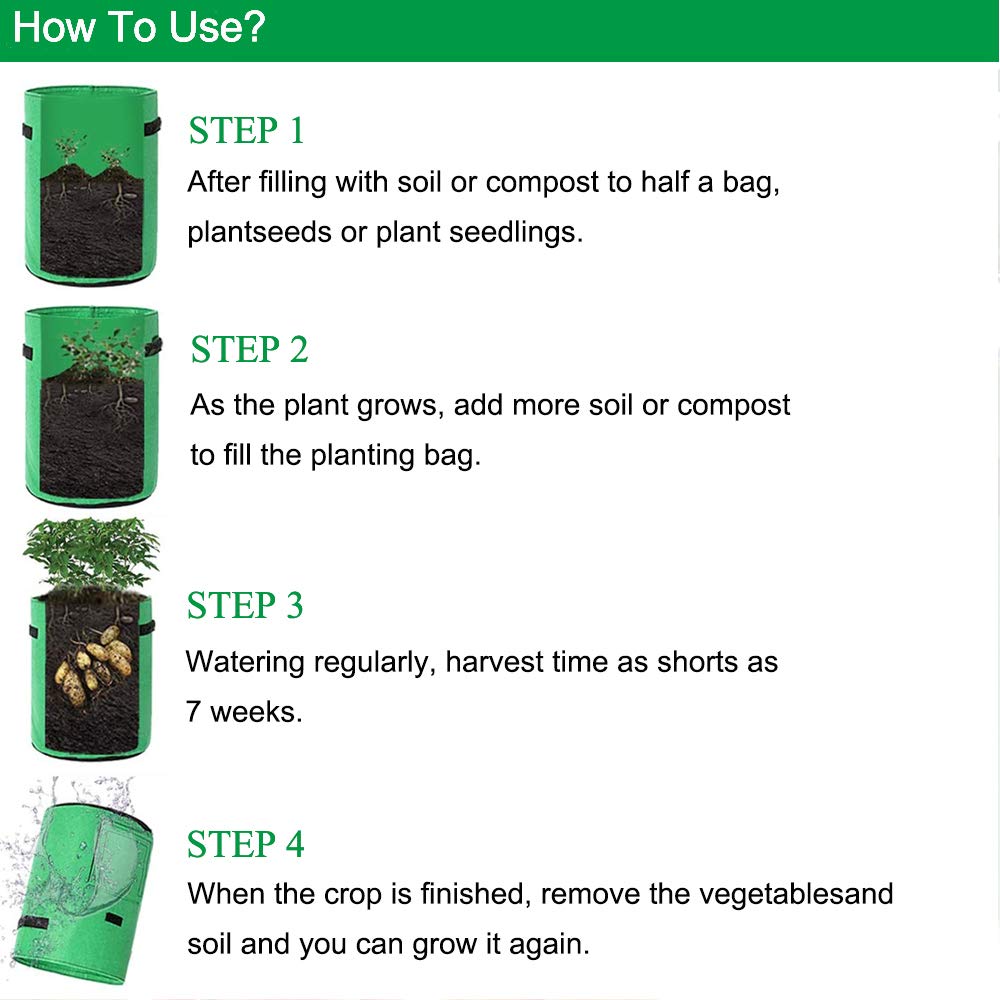 How To Use?

STEP 1
After filling with soil or compost to half a bag, plantseeds or plant seedlings.

STEP 2
As the plant grows, add more soil or compost to fill the planting bag.

STEP 3
Watering regularly, harvest time as shorts as 7 weeks.

STEP 4
When the crop is finished, remove the vegetablesand soil and you can grow it again.