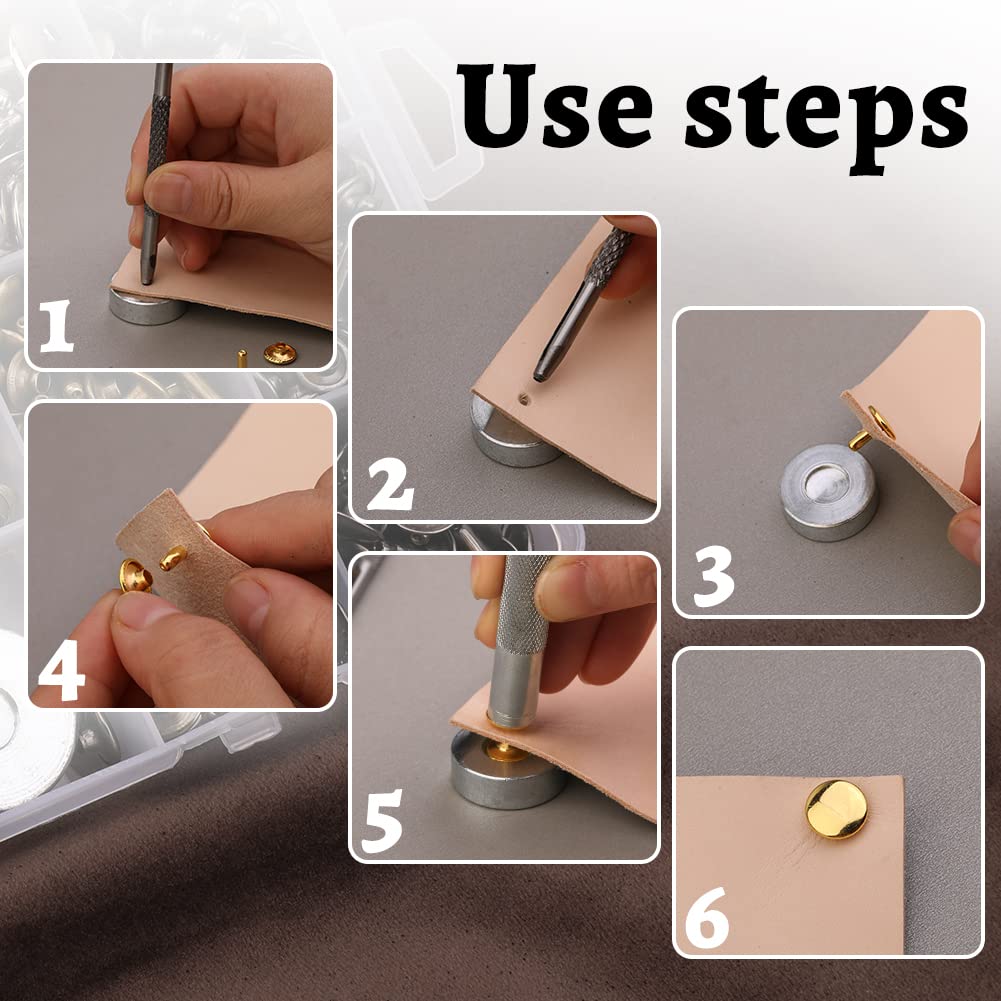 Use steps

1

2

3

4

5

6